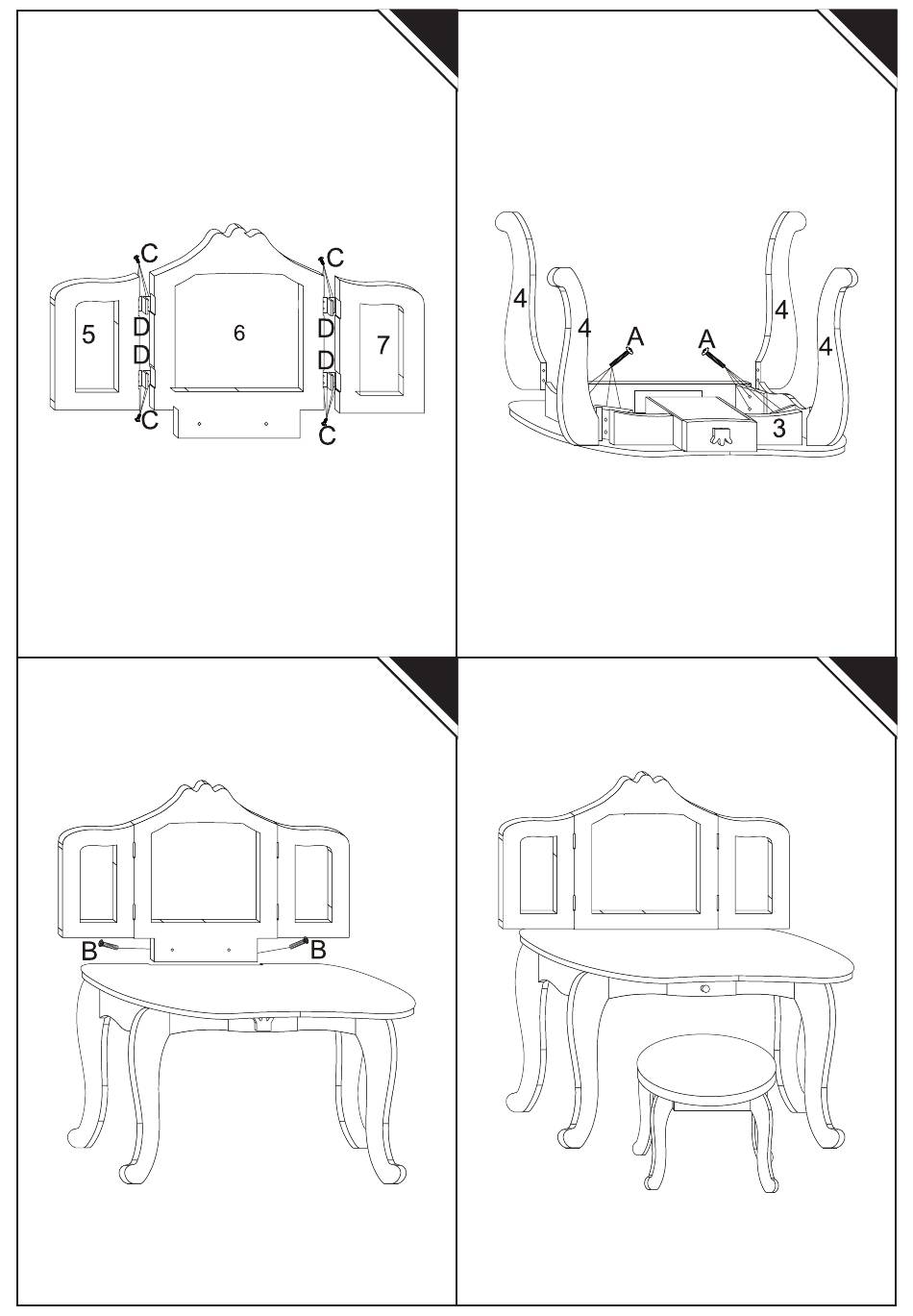 C
C
5
D
D
6
D
D
7
C
C

4
4
A
A
4
4
3

B
B