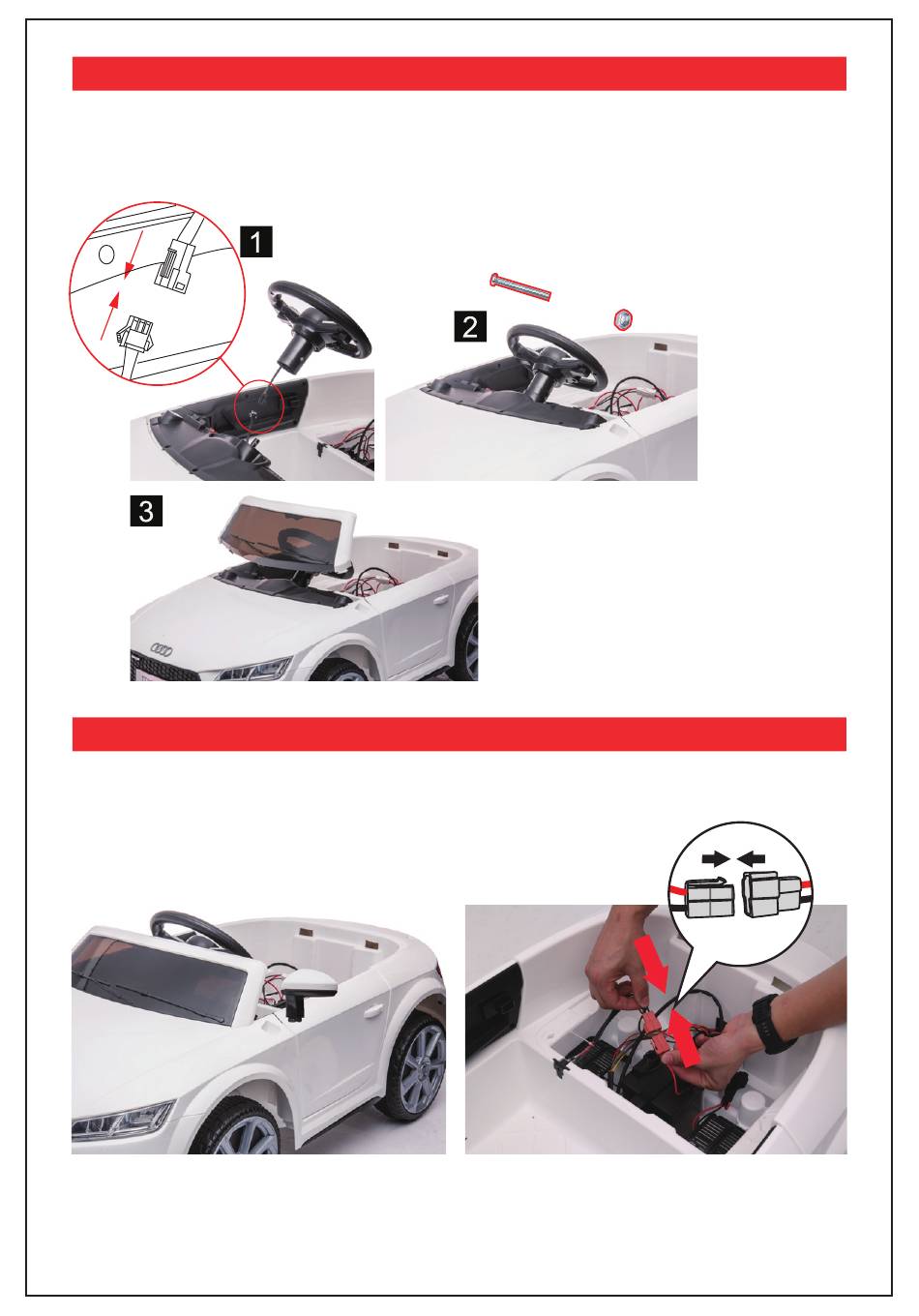 1

2

3