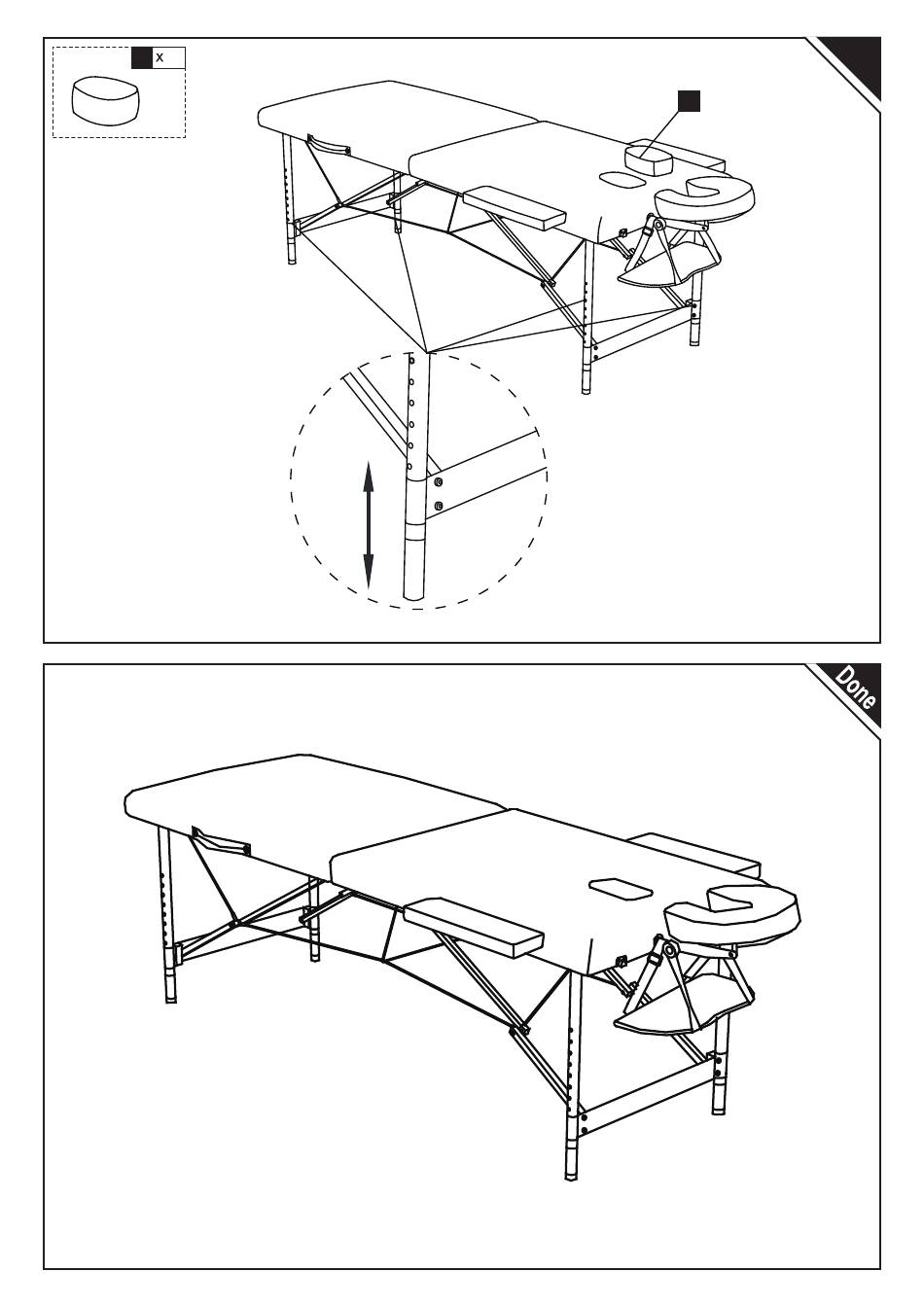 x

Done