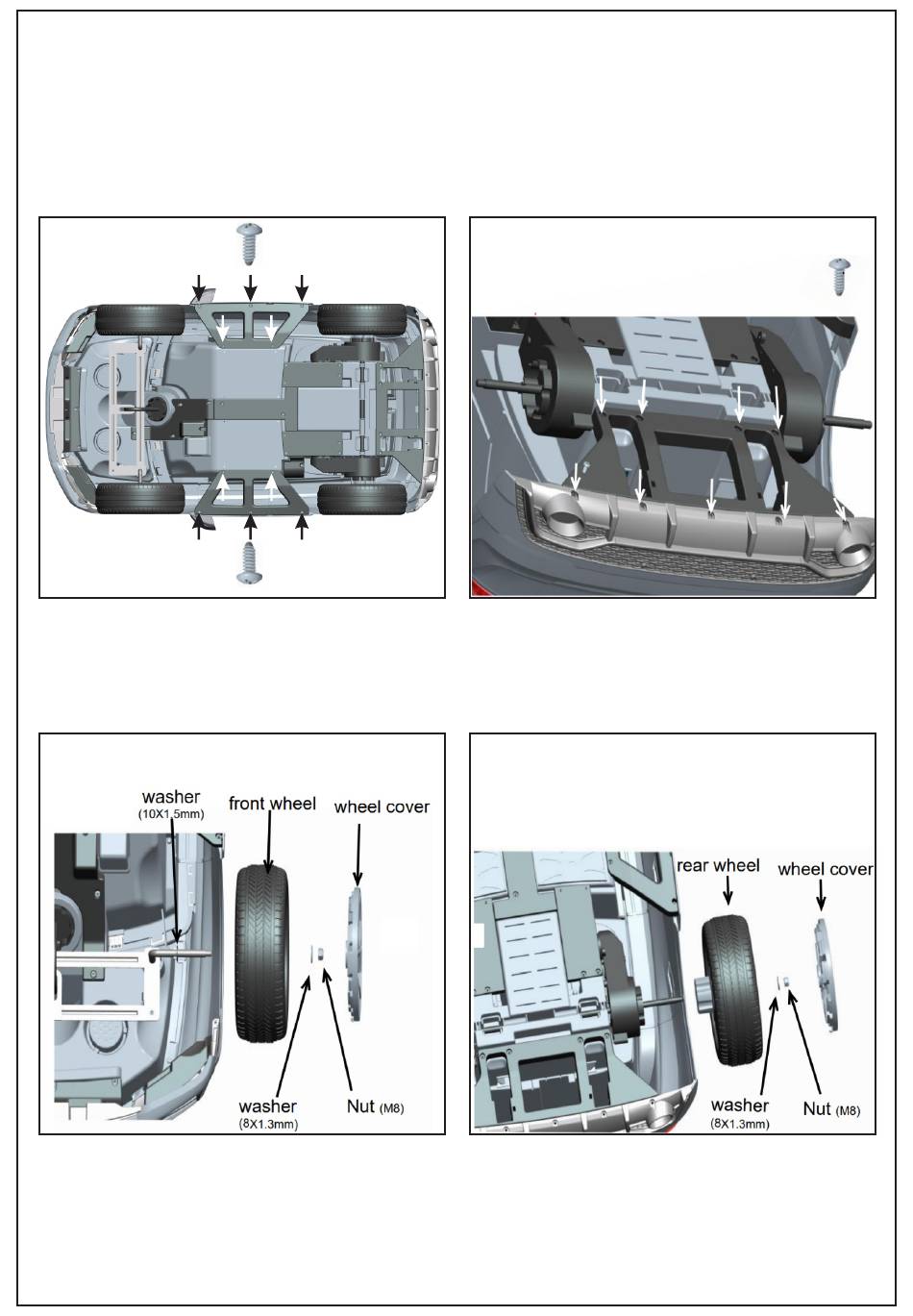 washer
(10X1.5mm)

front wheel

wheel cover

washer
(8X1.3mm)

Nut (M8)

rear wheel

wheel cover

washer
(8X1.3mm)

Nut (M8)