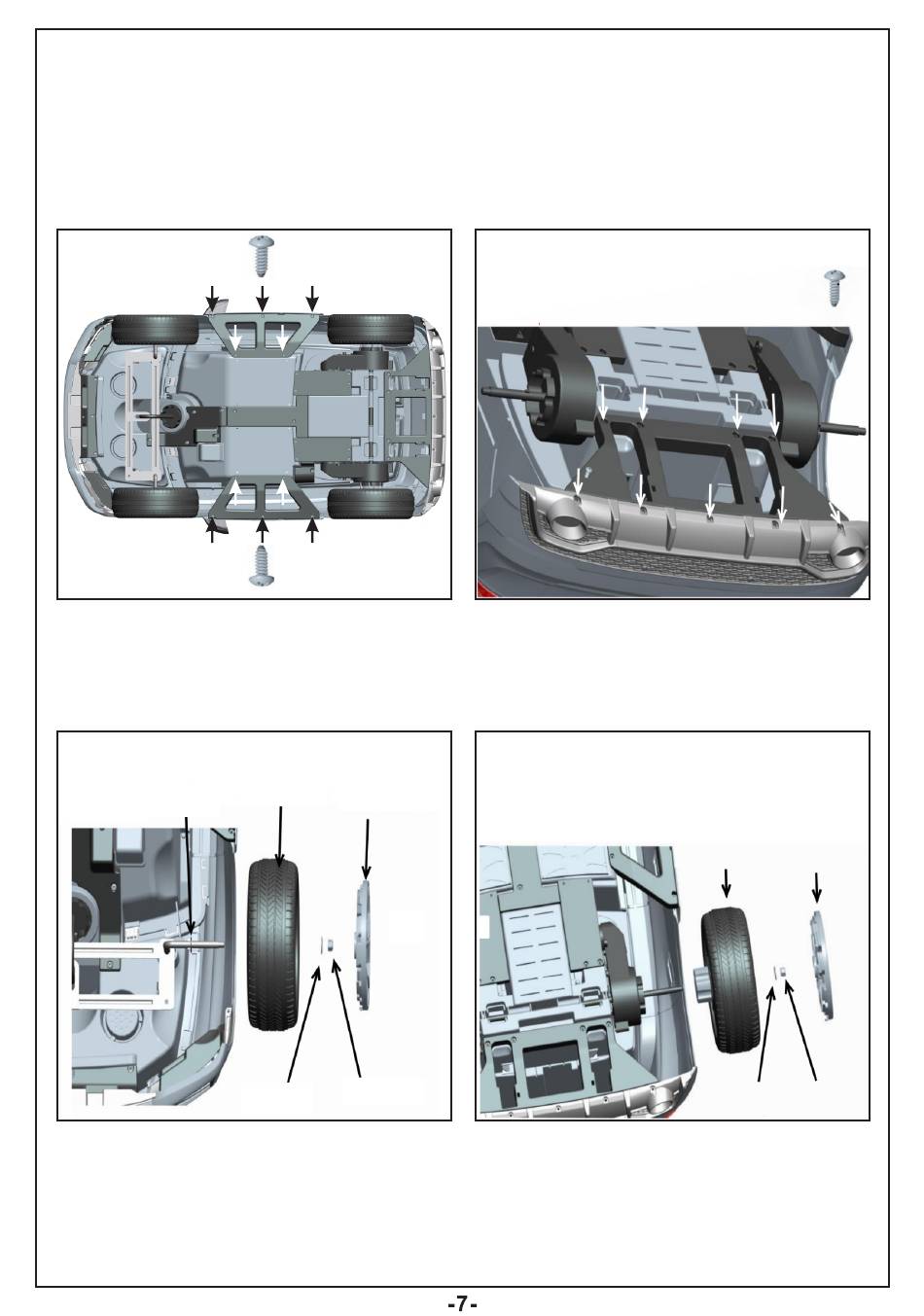 -7-