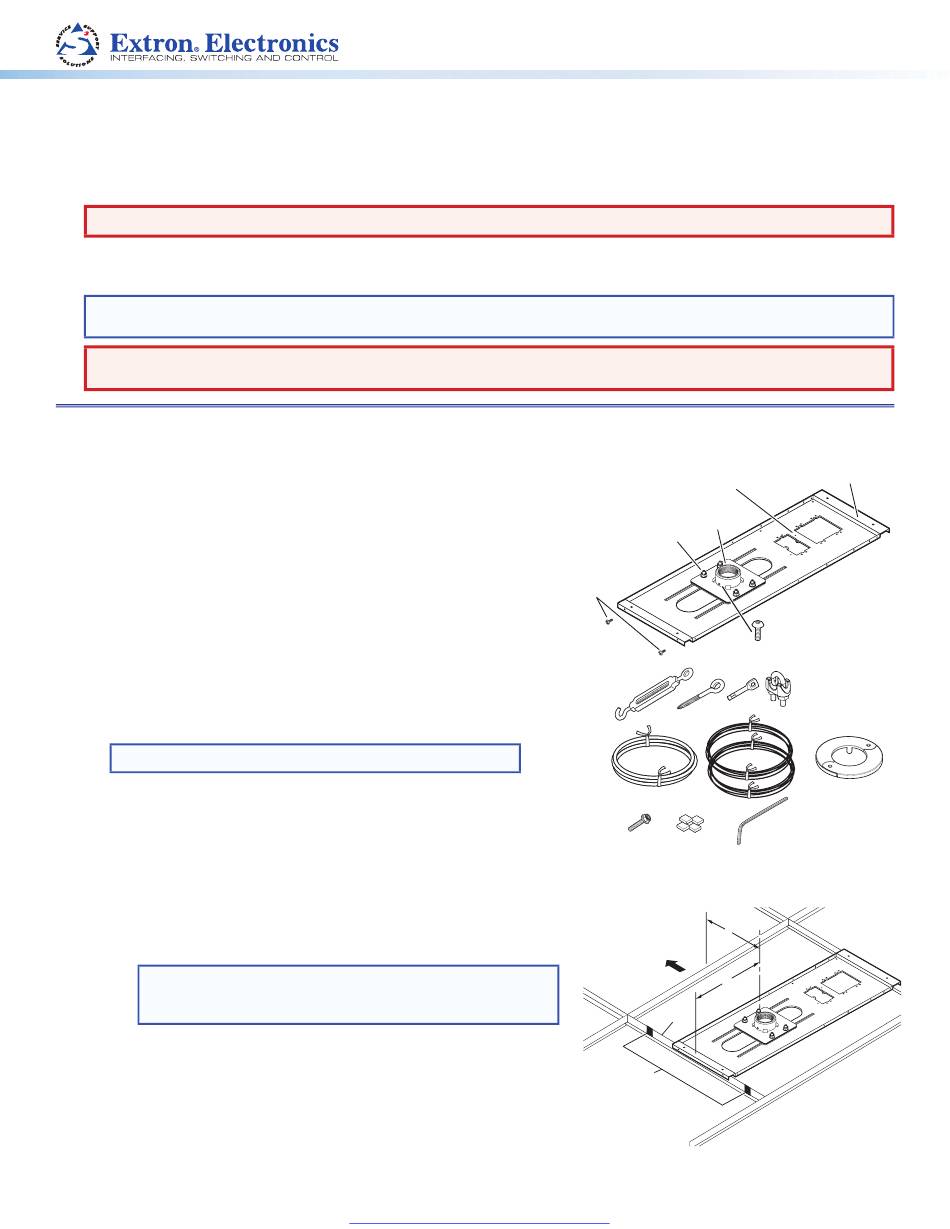 Extron® Electronics
INTERFACING, SWITCHING AND CONTROL