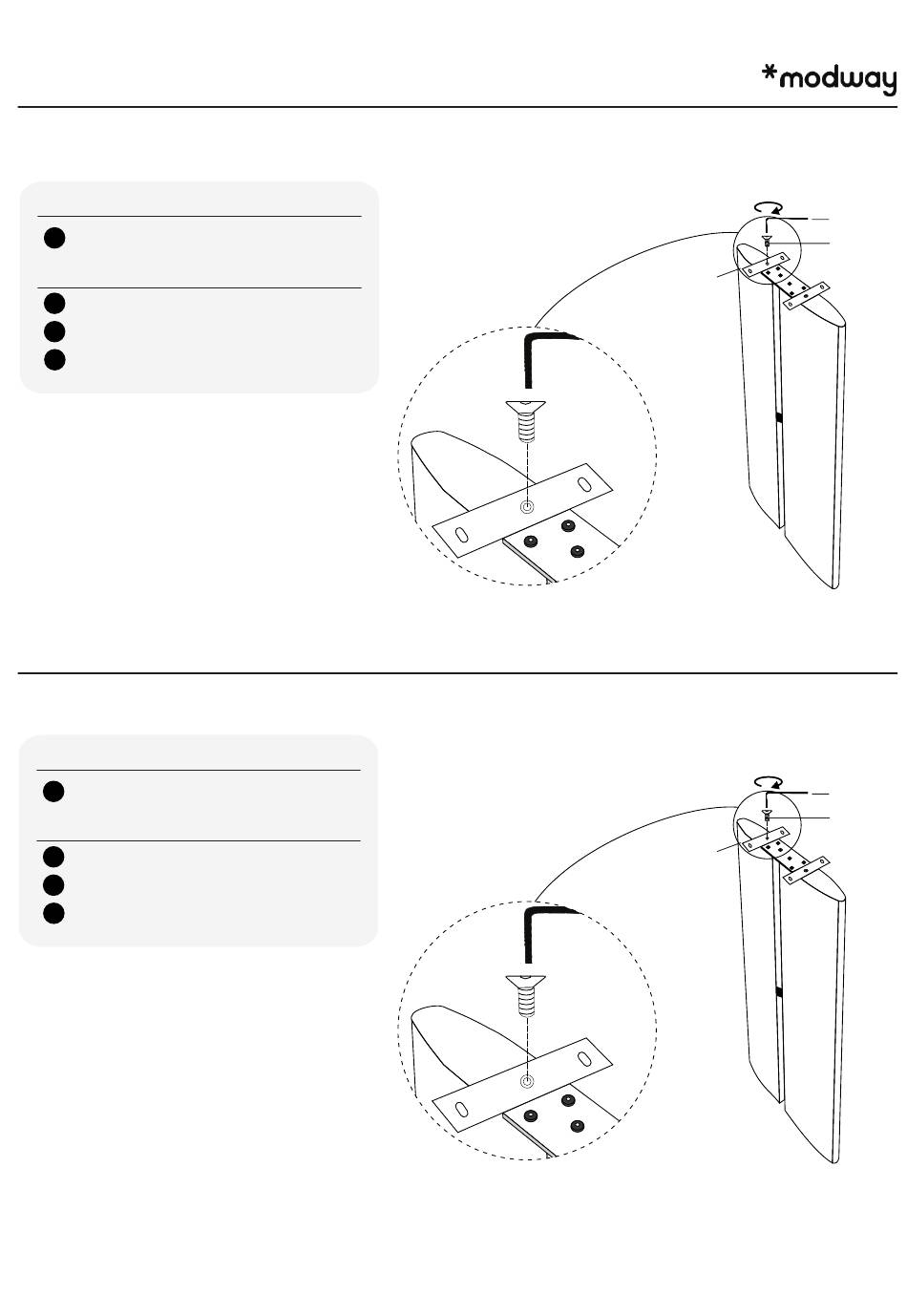 *modway