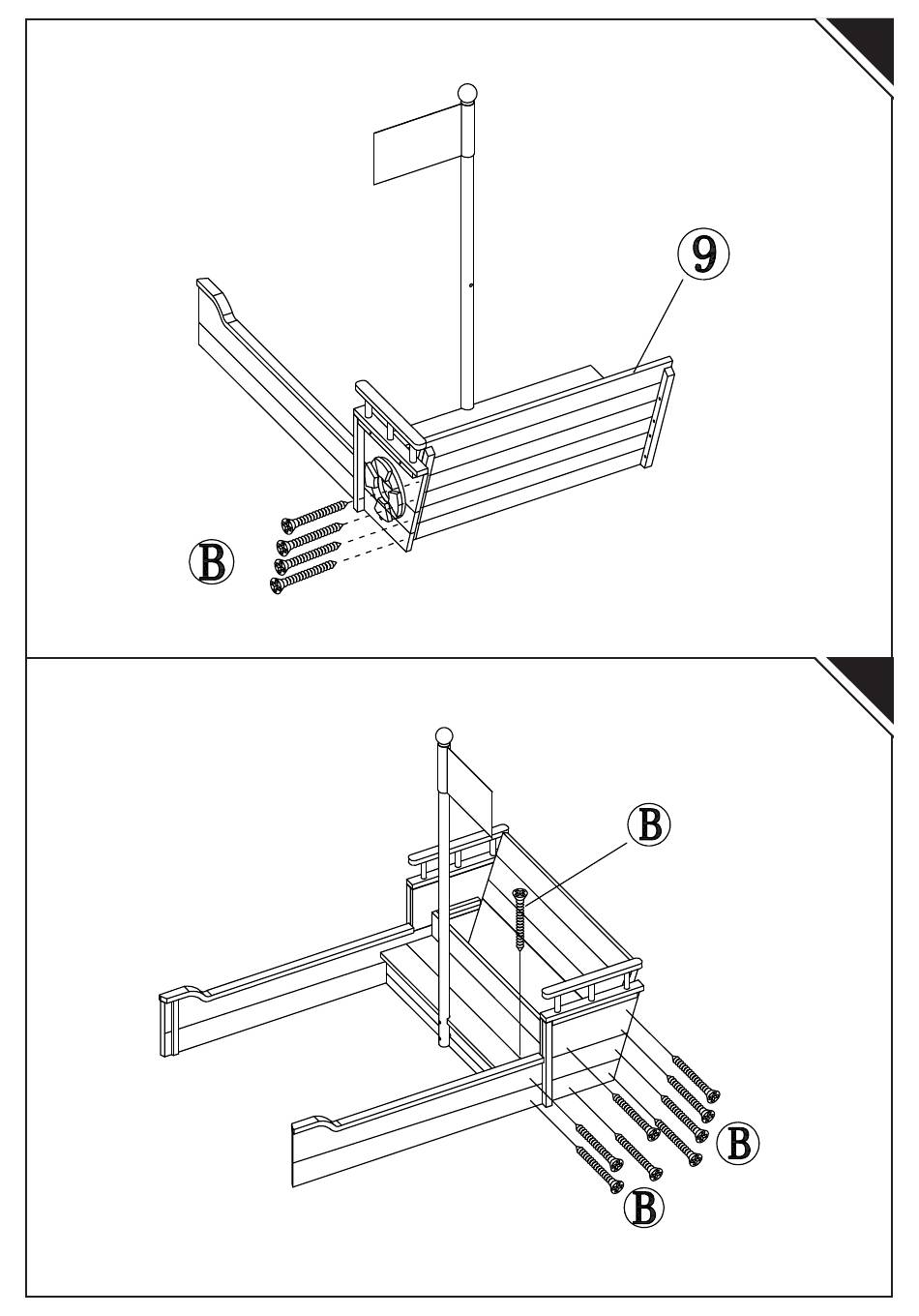 9

B

B

B

B