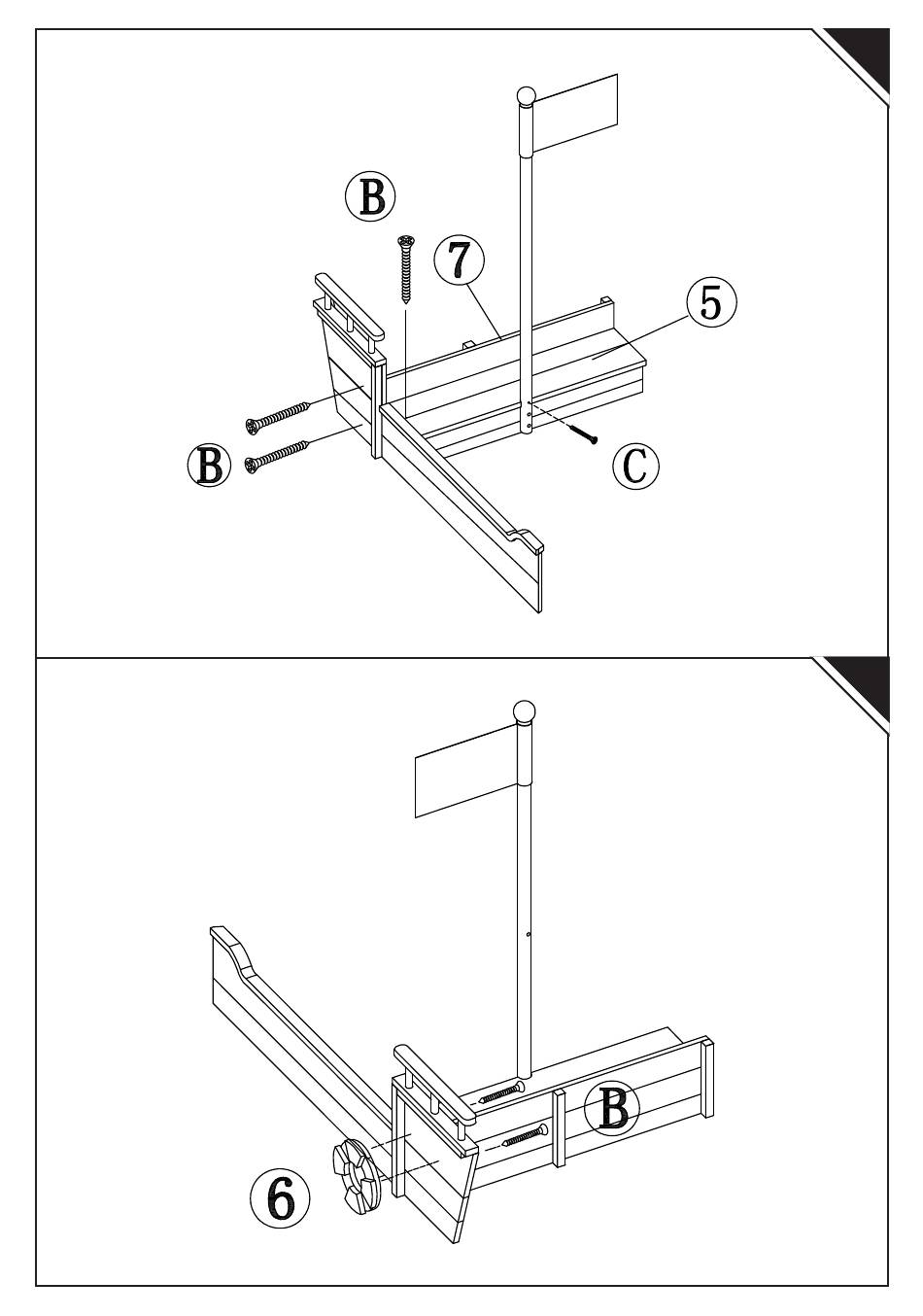 B
7
5
B
C

B
6