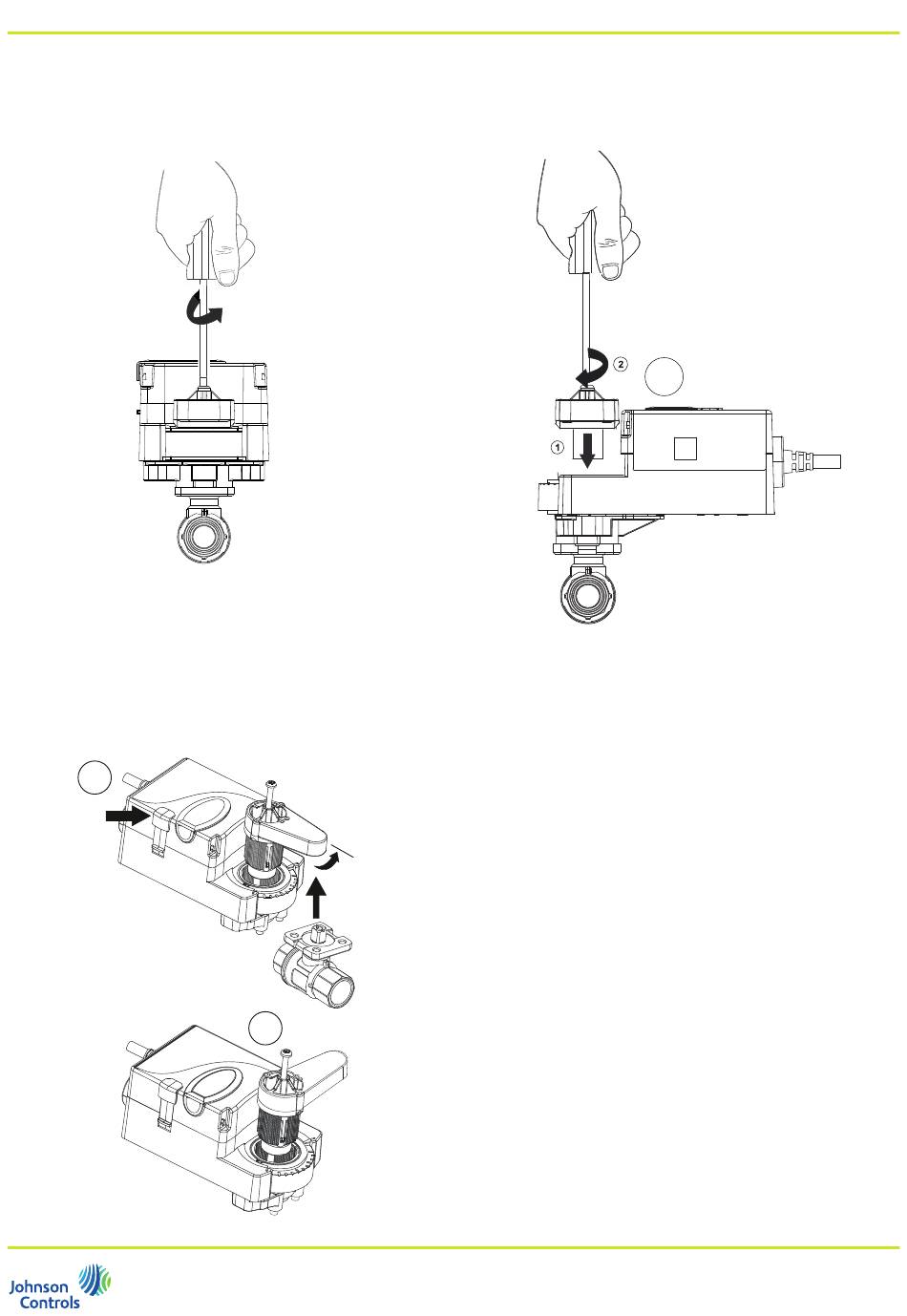 2

1

Johnson Controls