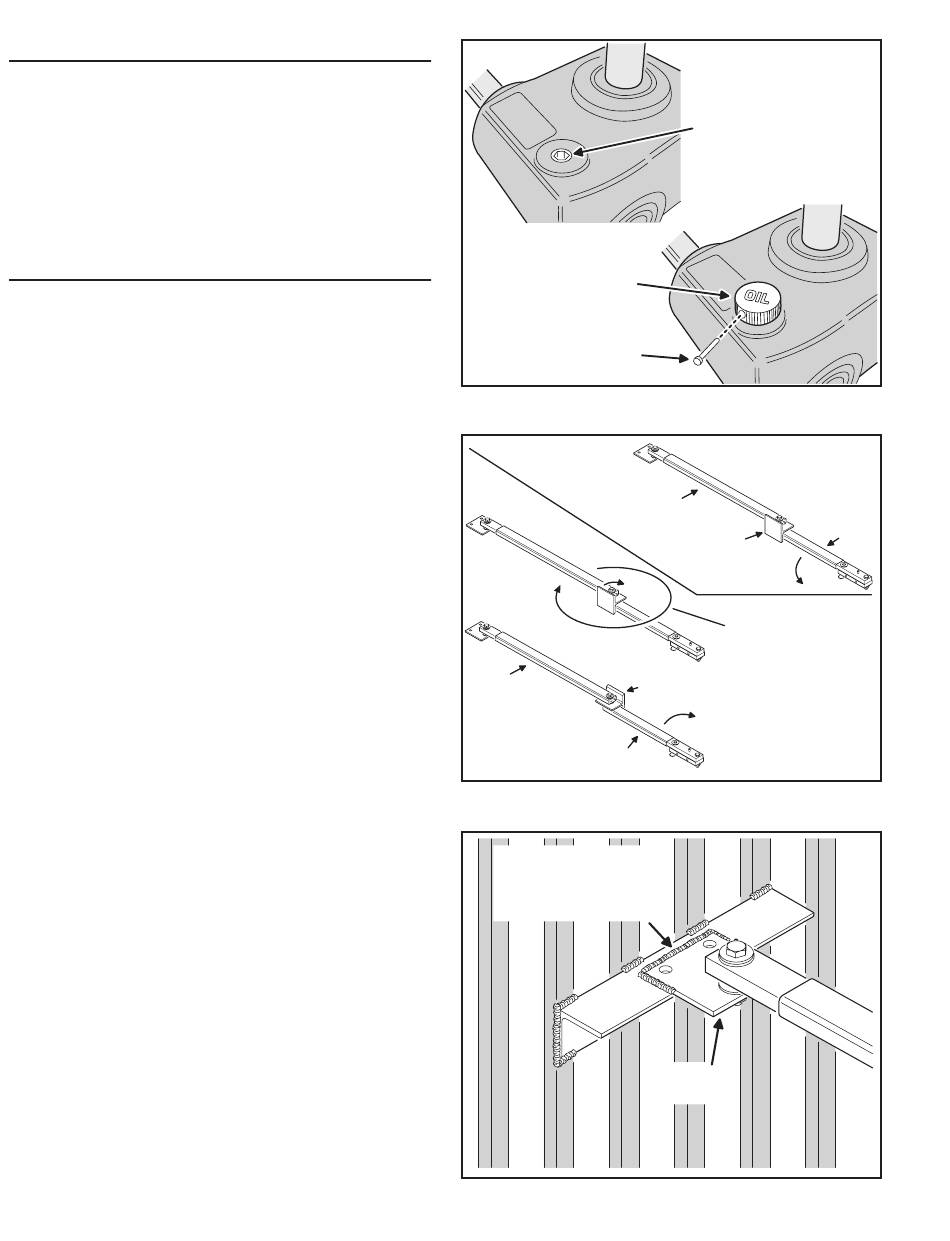 OIL