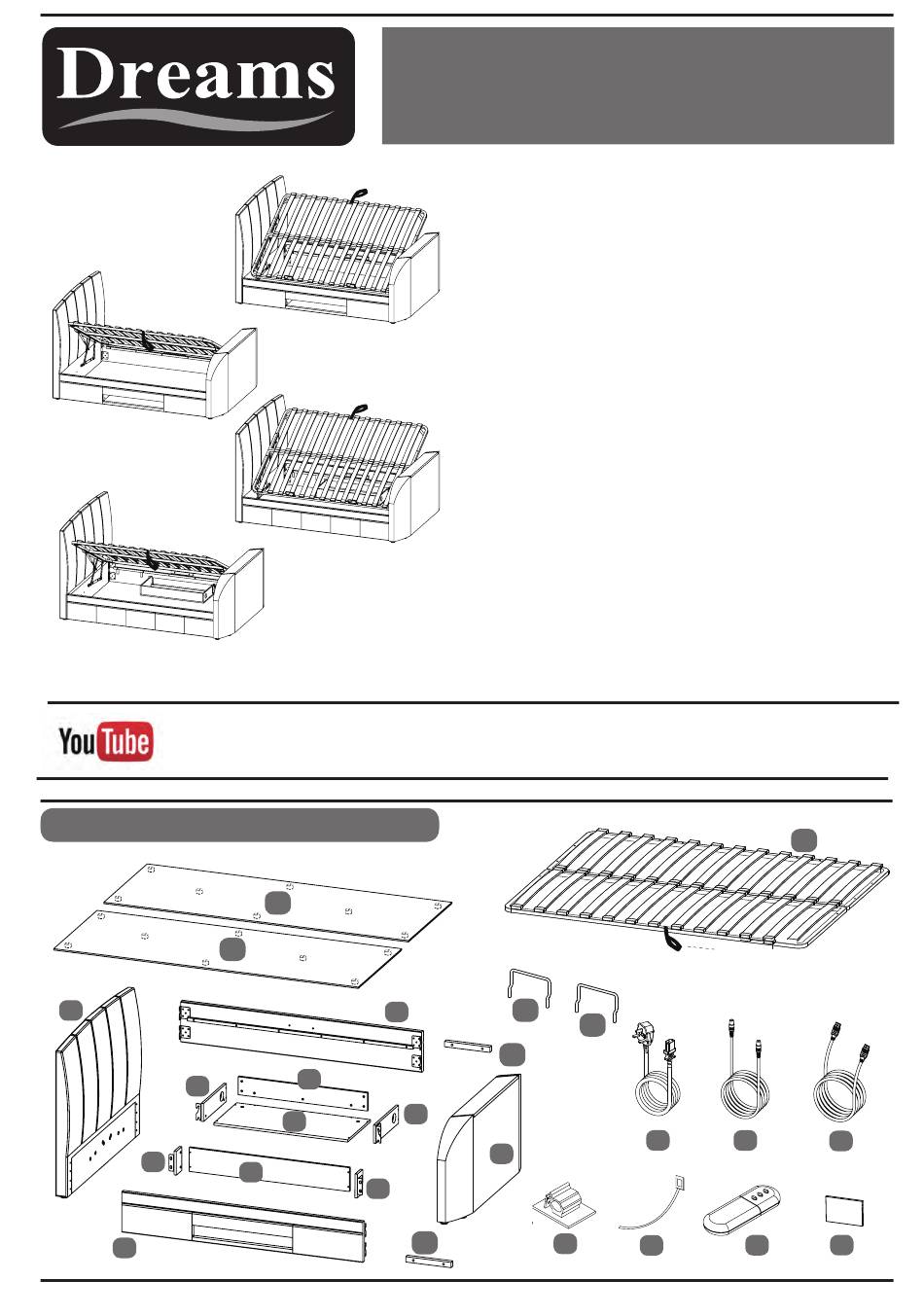 Dreams

YouTube