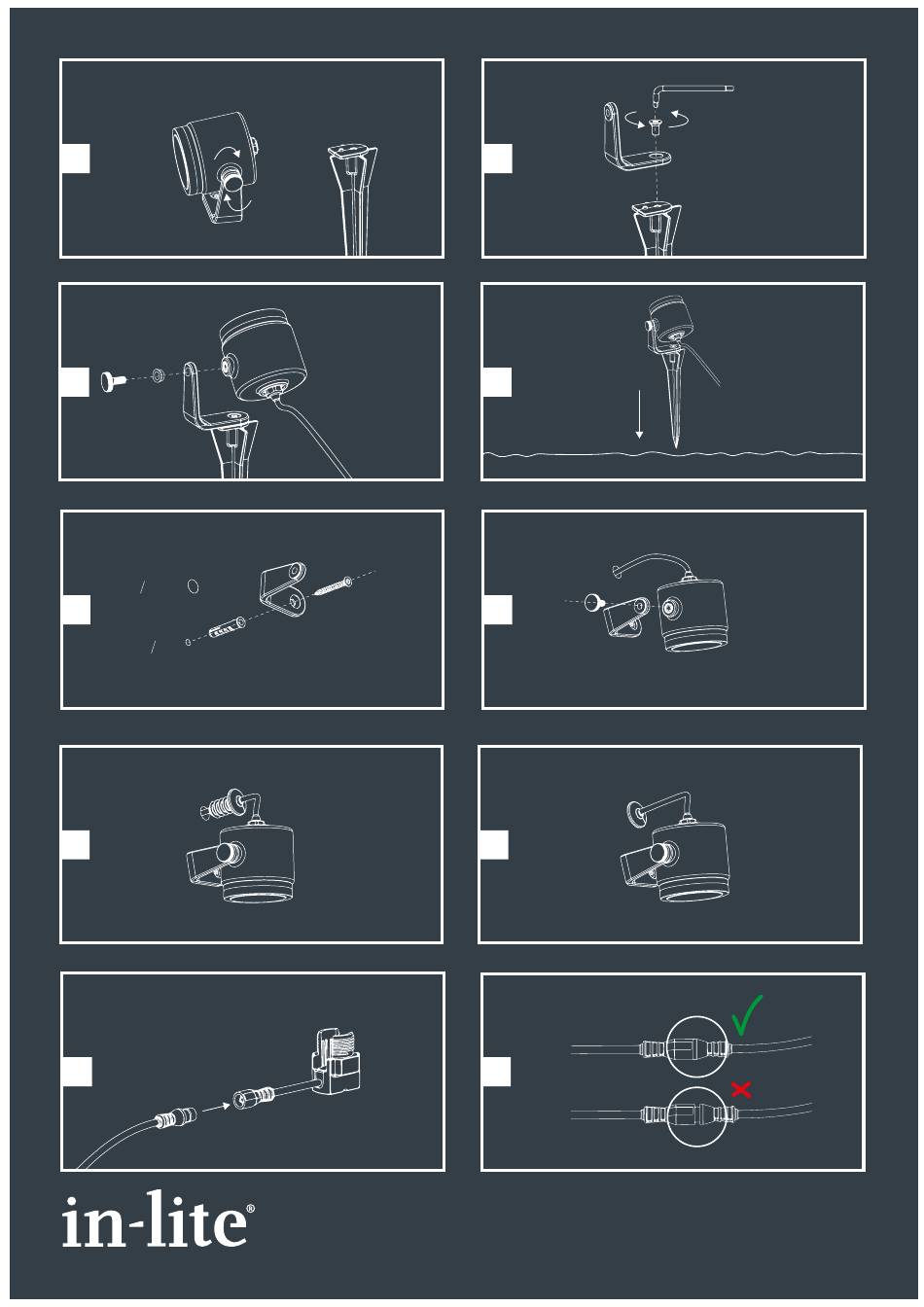 in-lite®