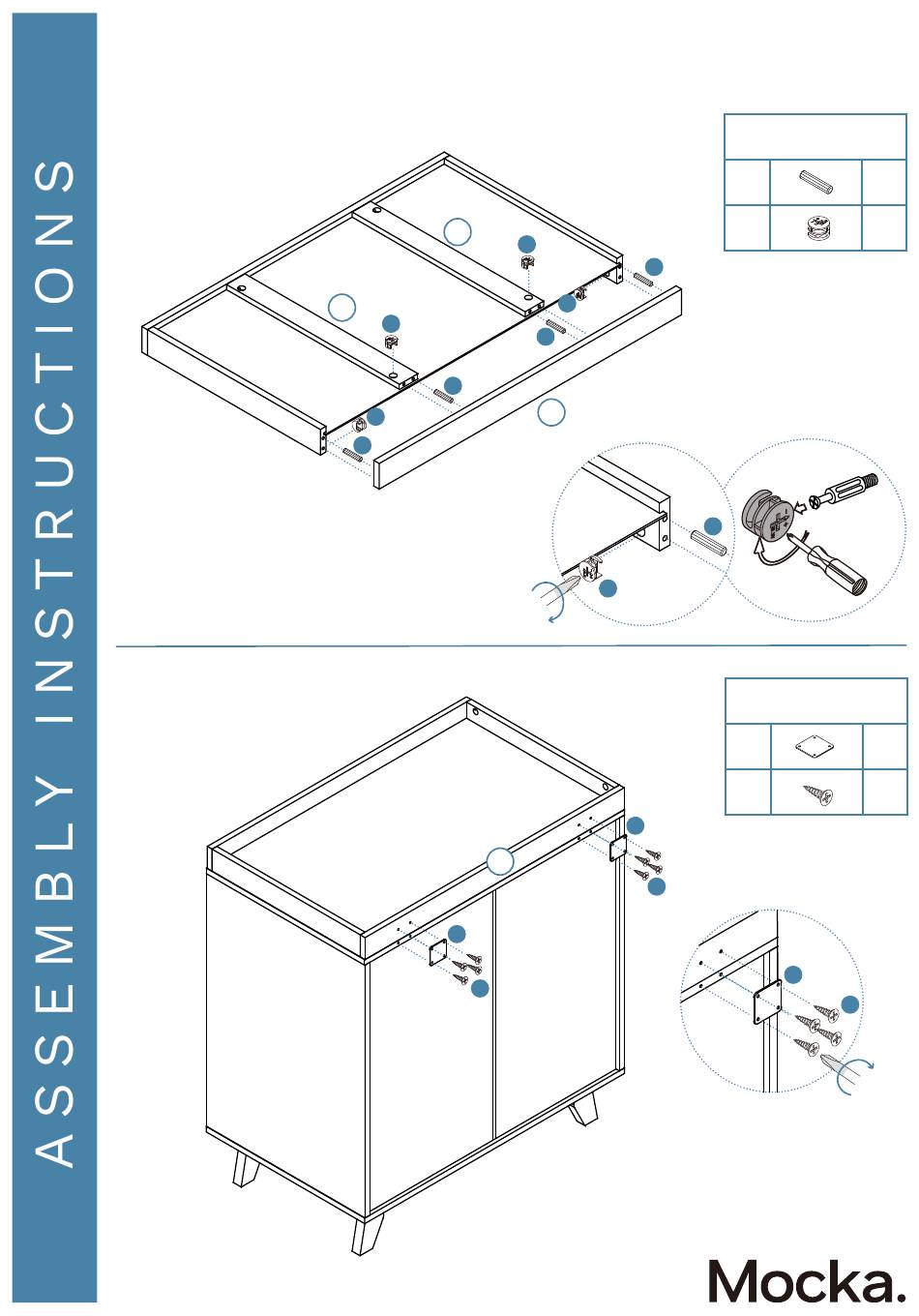 ASSEMBLY INSTRUCTIONS

Mocka.