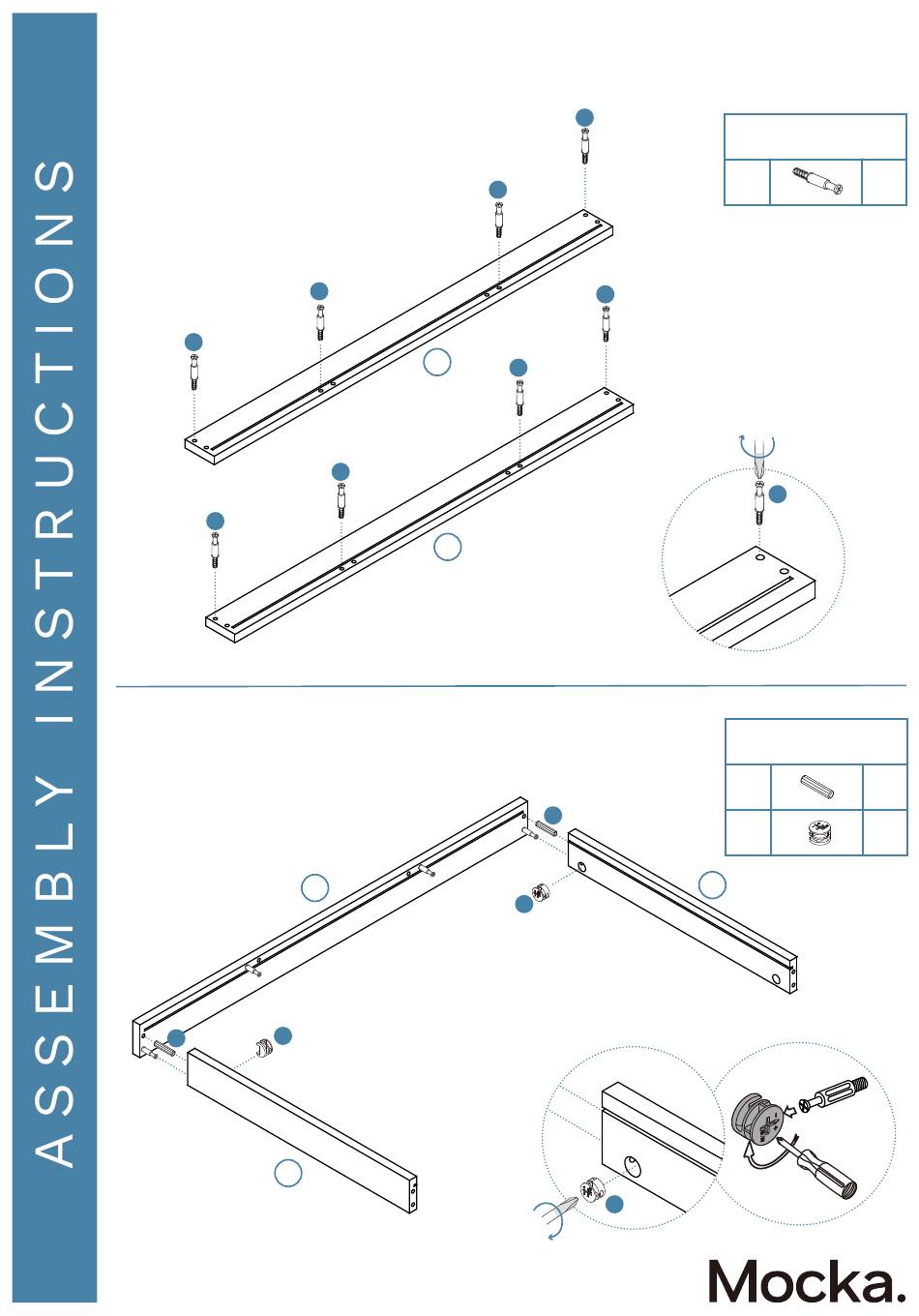 ASSEMBLY INSTRUCTIONS

Mocka.