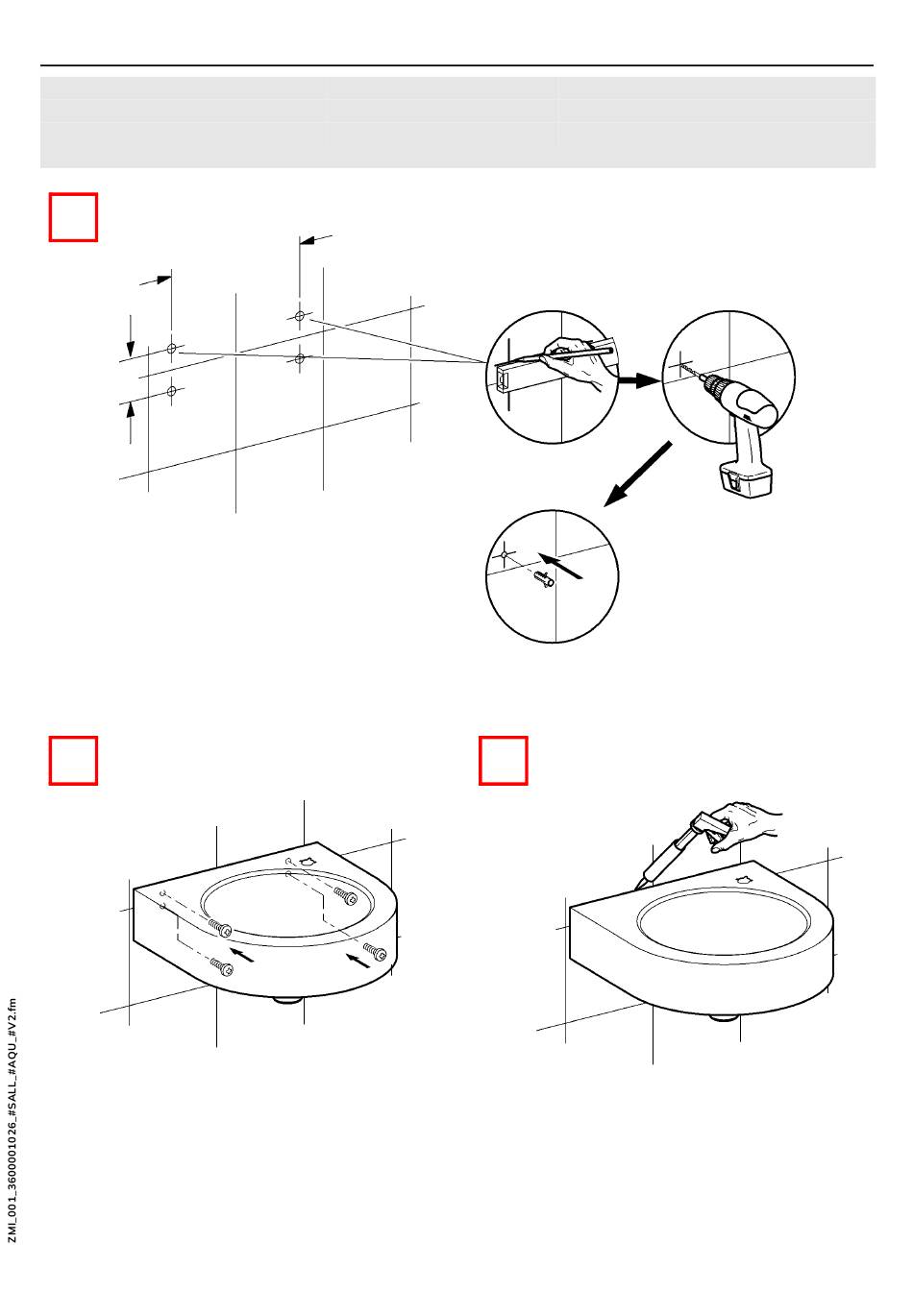 ZMI_001_3600001026_#SALL_#AQU_#V2.fm