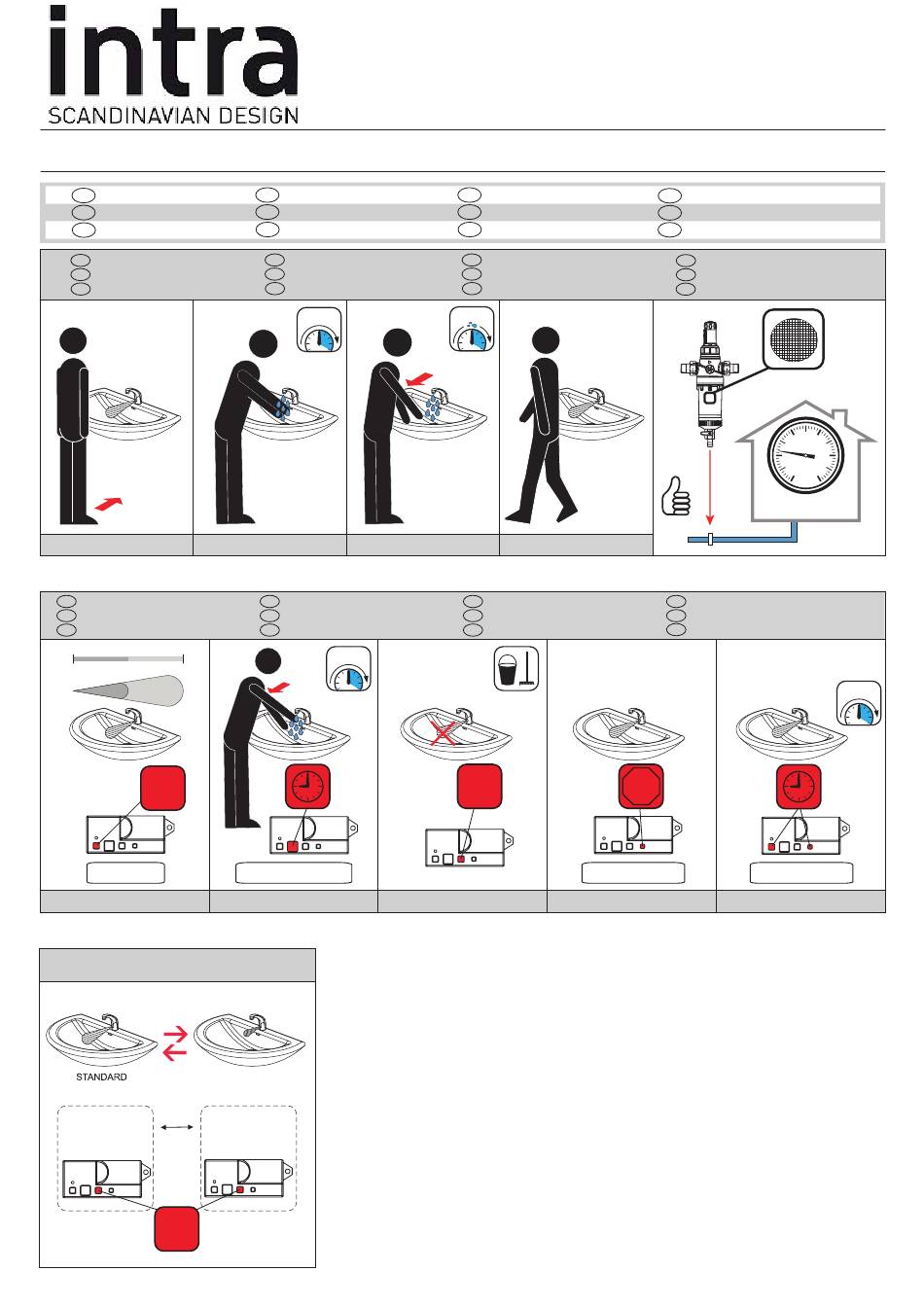 intra
SCANDINAVIAN DESIGN

STANDARD