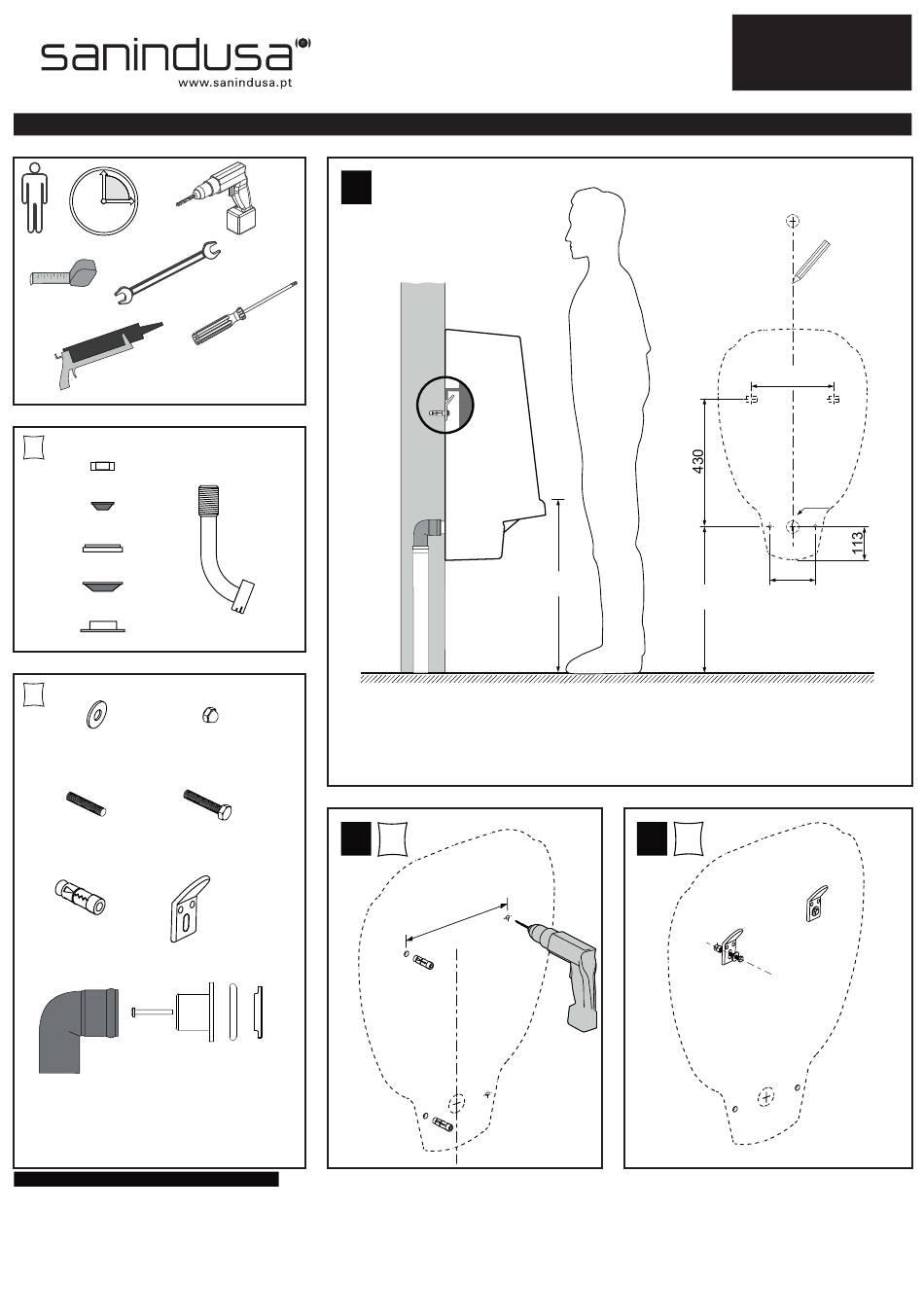 sanindusa
www.sanindusa.pt

430

113