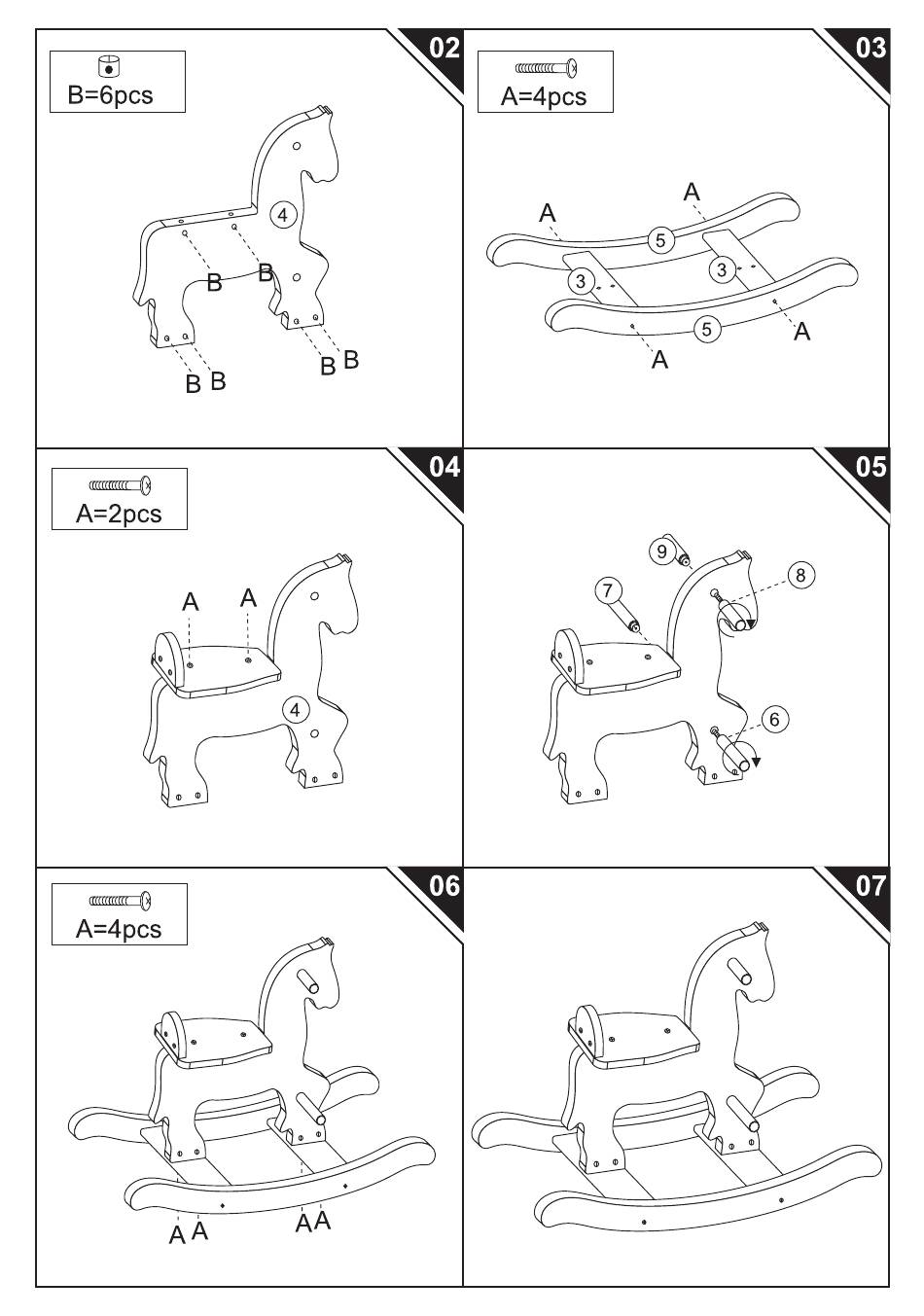 02

B=6pcs

4

B B B B B B

03

A=4pcs

A A 5 3 3 5 A A

04

A=2pcs

A A 4

05

9 7 8 6

06

A=4pcs

A A A A

07