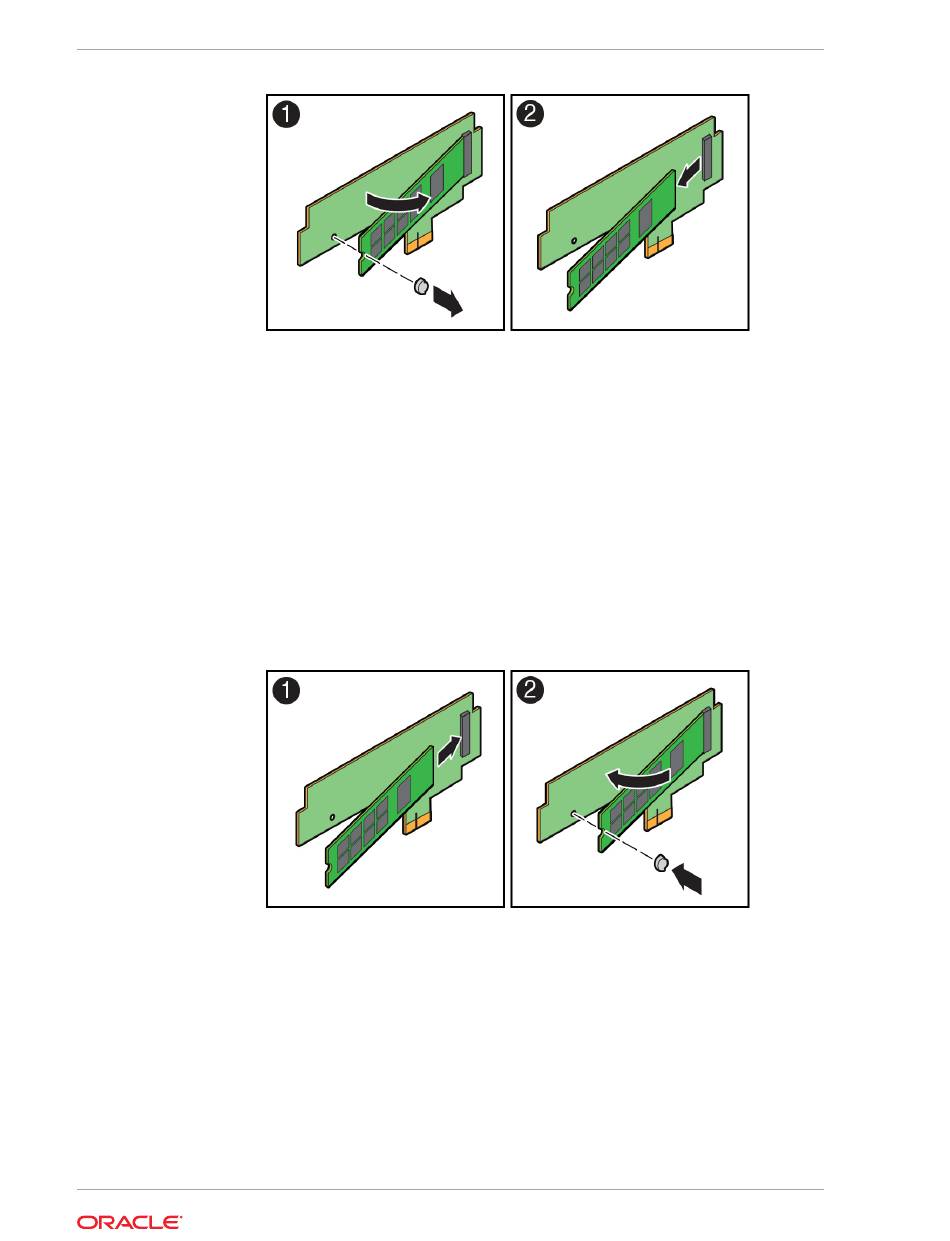 1

2

1

2

ORACLE