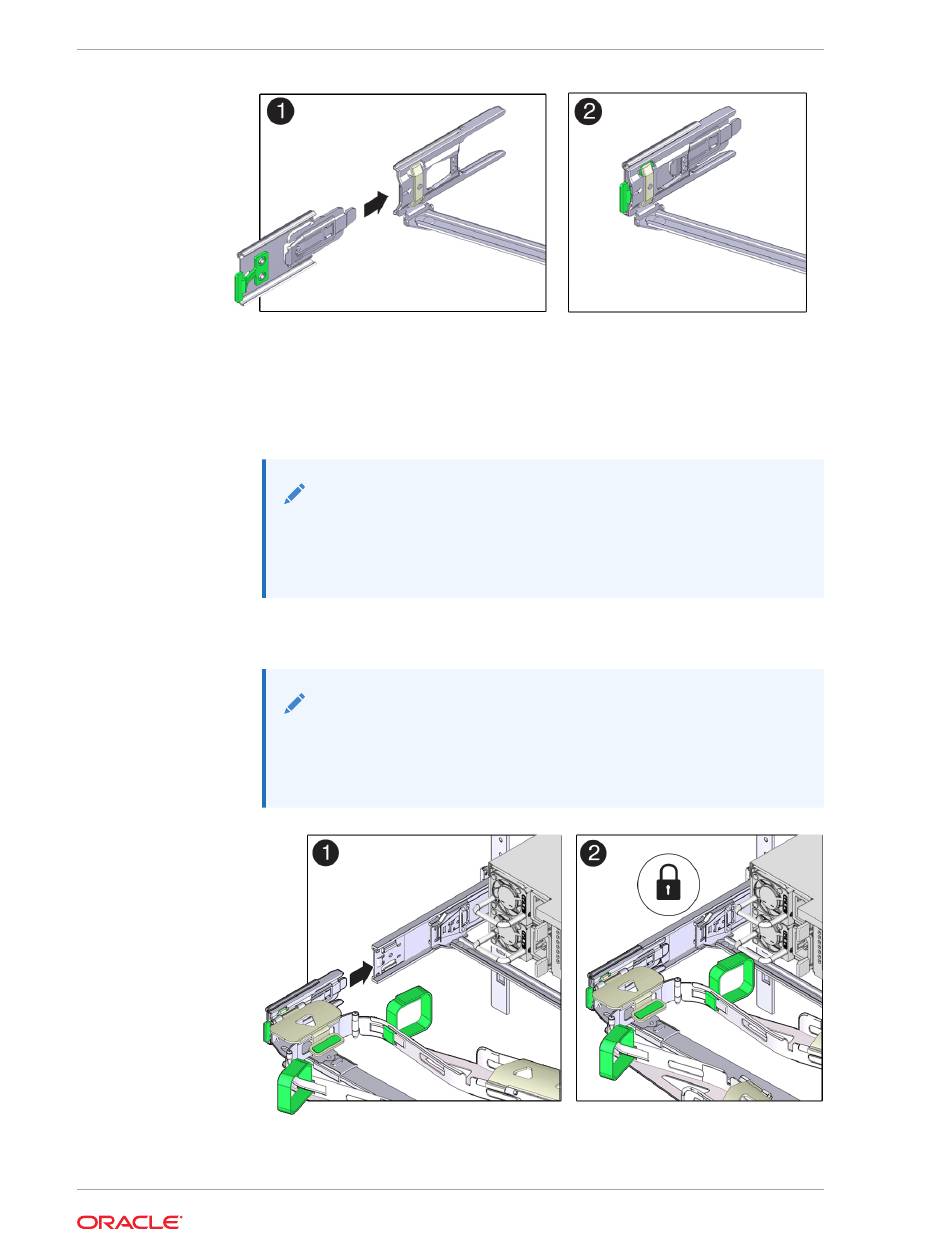 1

2

1

2

ORACLE