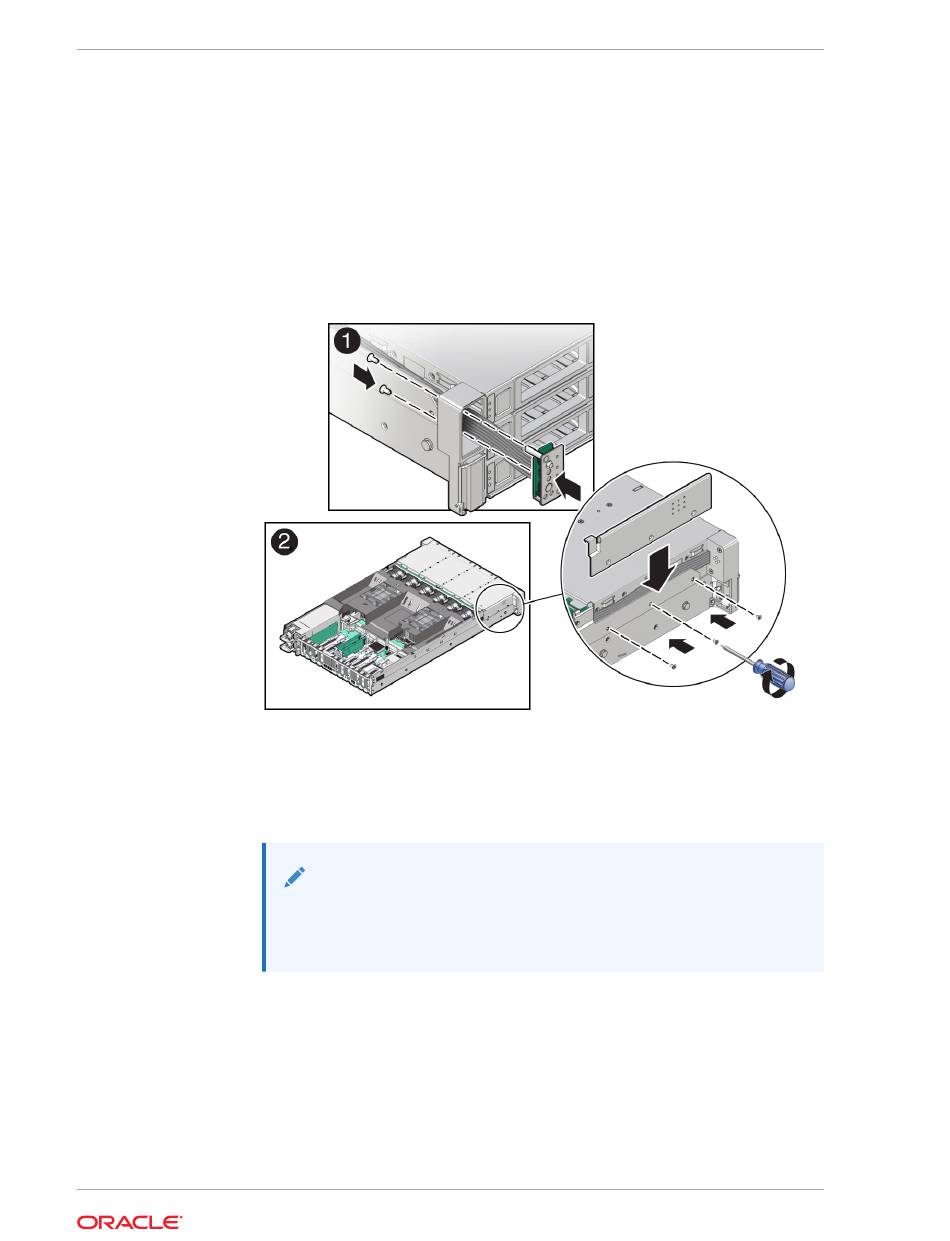 1

2

ORACLE