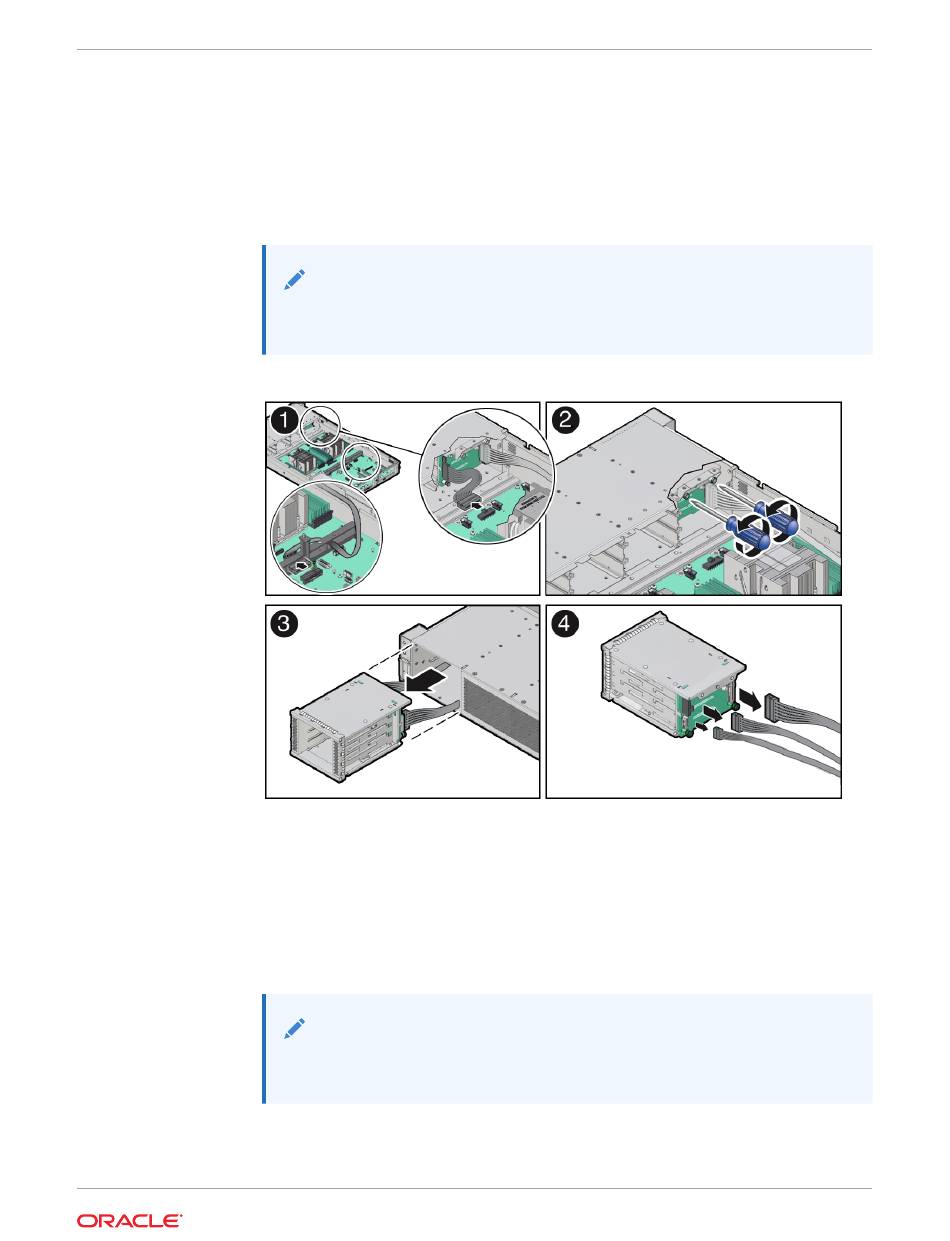 1

2

3

4

ORACLE