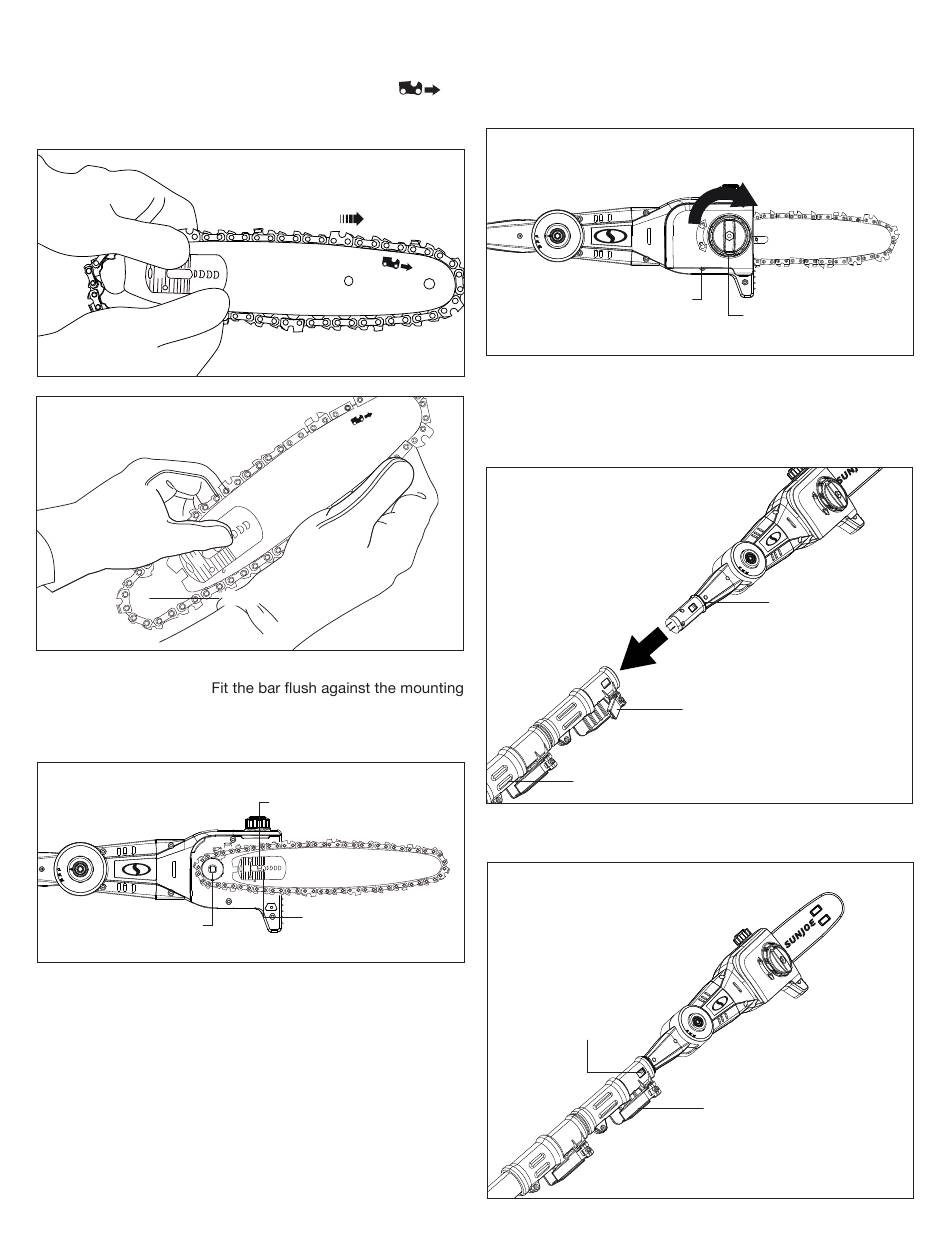 Fit the bar flush against the mounting

SUNJOE

SUNJOE