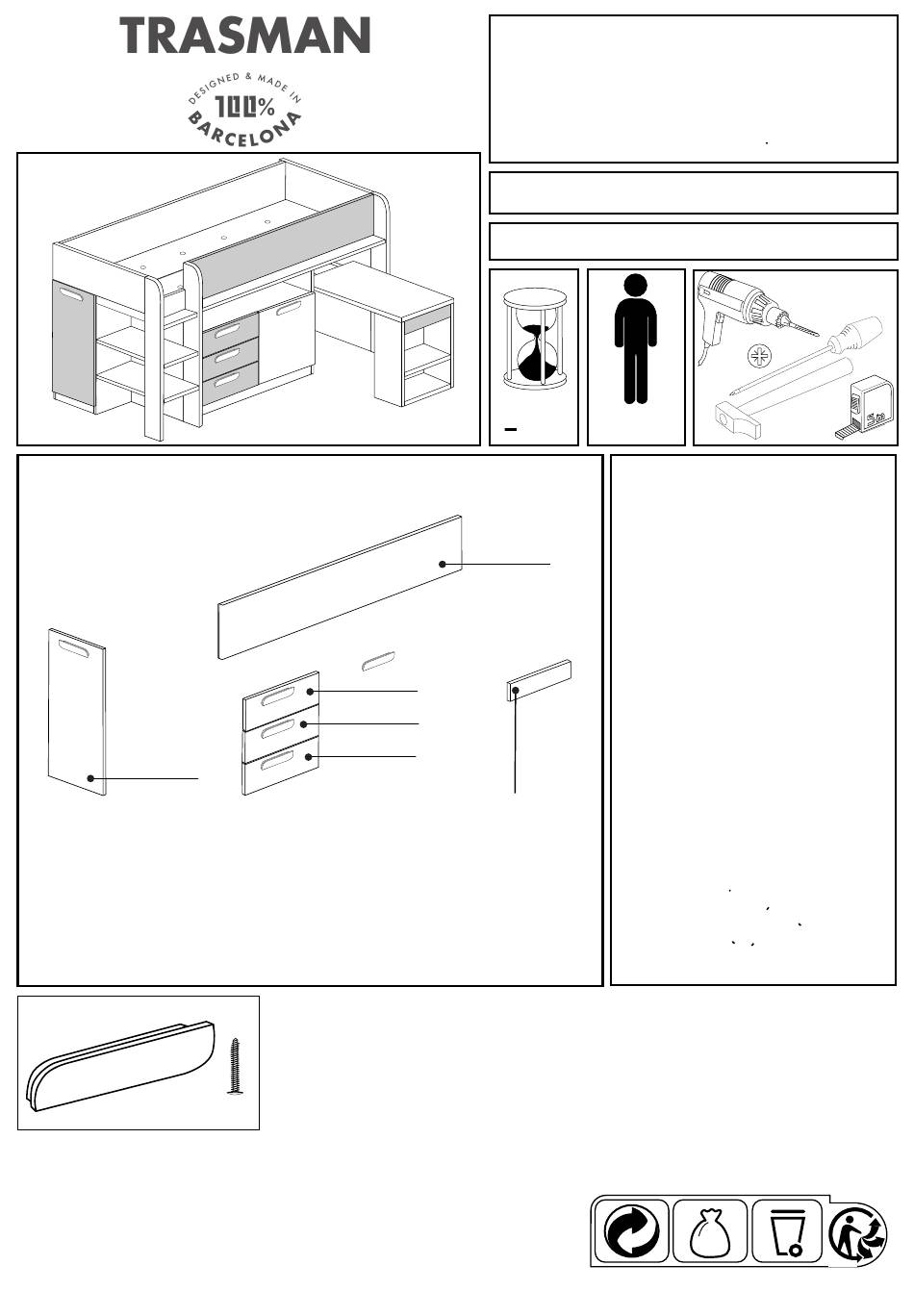 TRASMAN

DESIGNED & MADE IN
100%
BARCELONA

5m