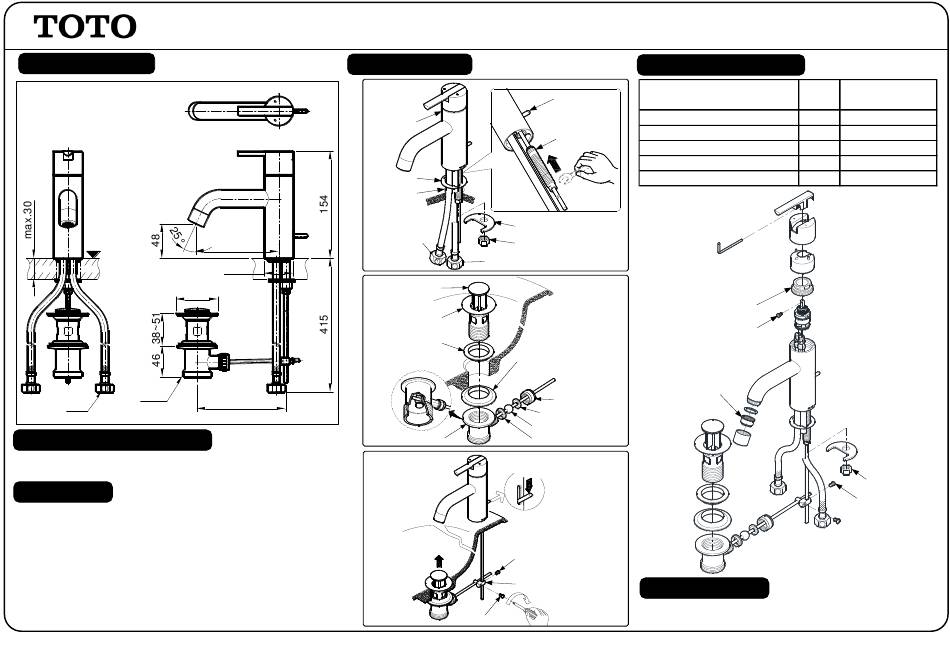 TOTO

max.30

48

25°

154

415

38-51

46