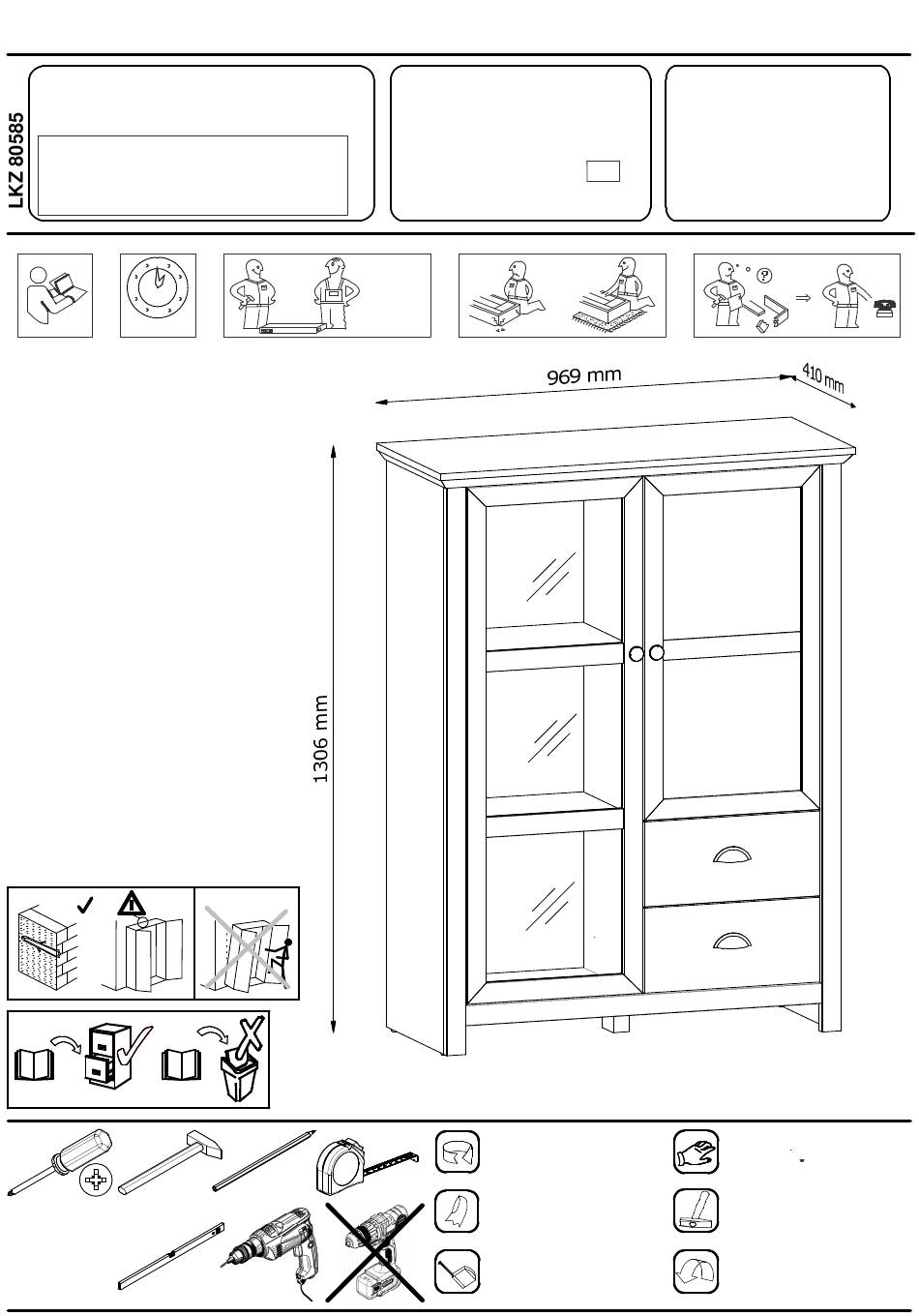 LKZ 80585

969 mm

410 mm

1306 mm