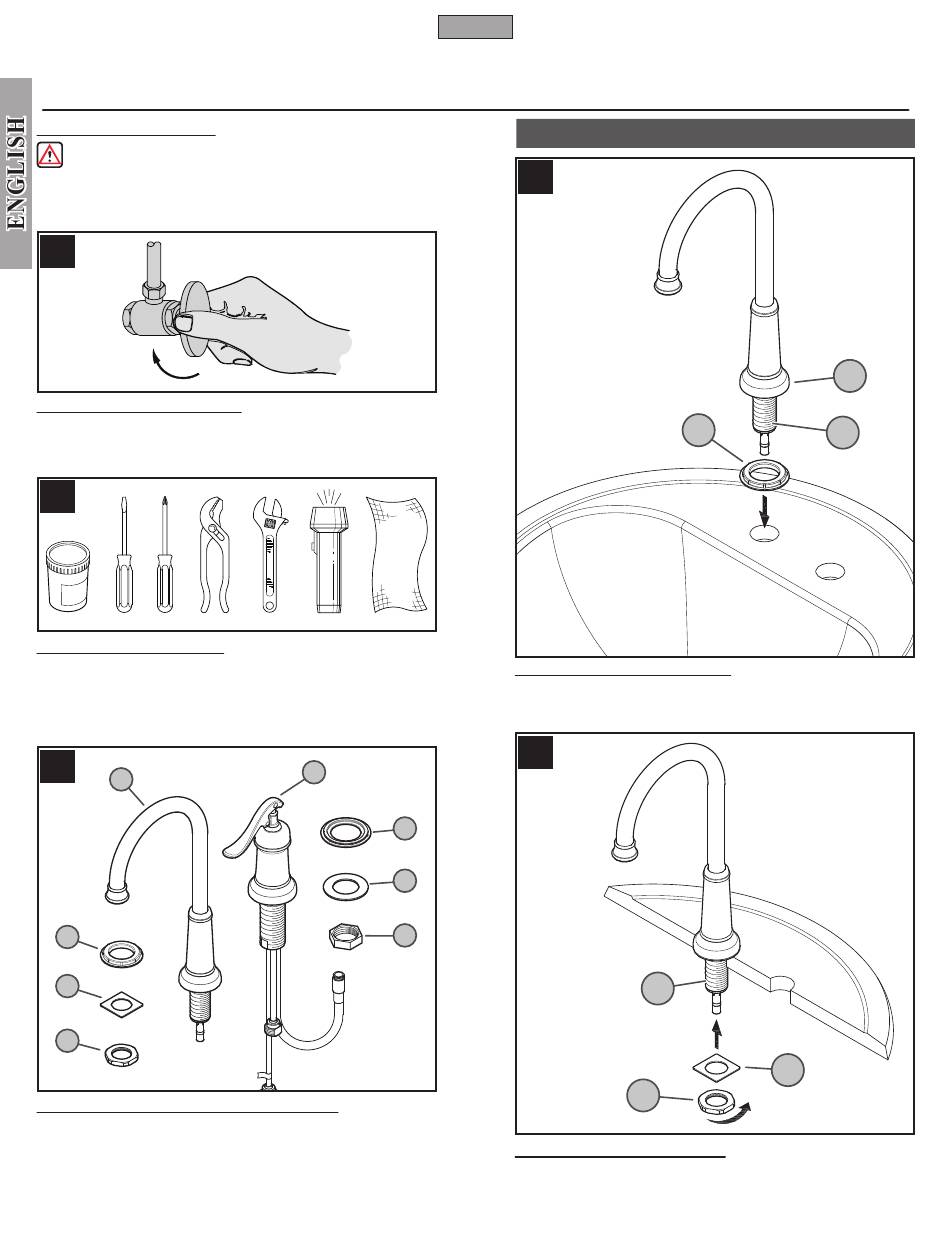 ENGLISH