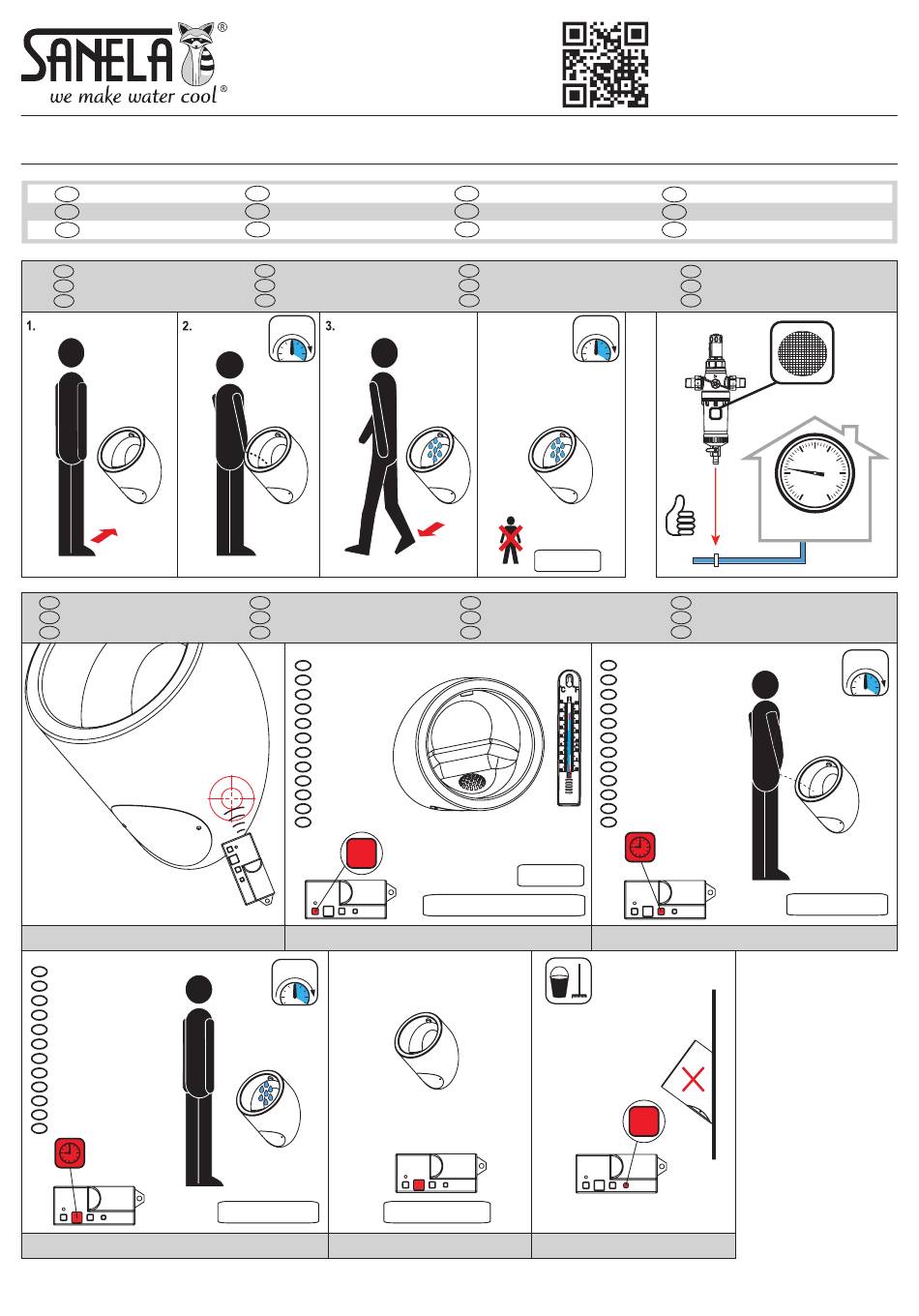 SANELA®
we make water cool®

1.

2.

3.