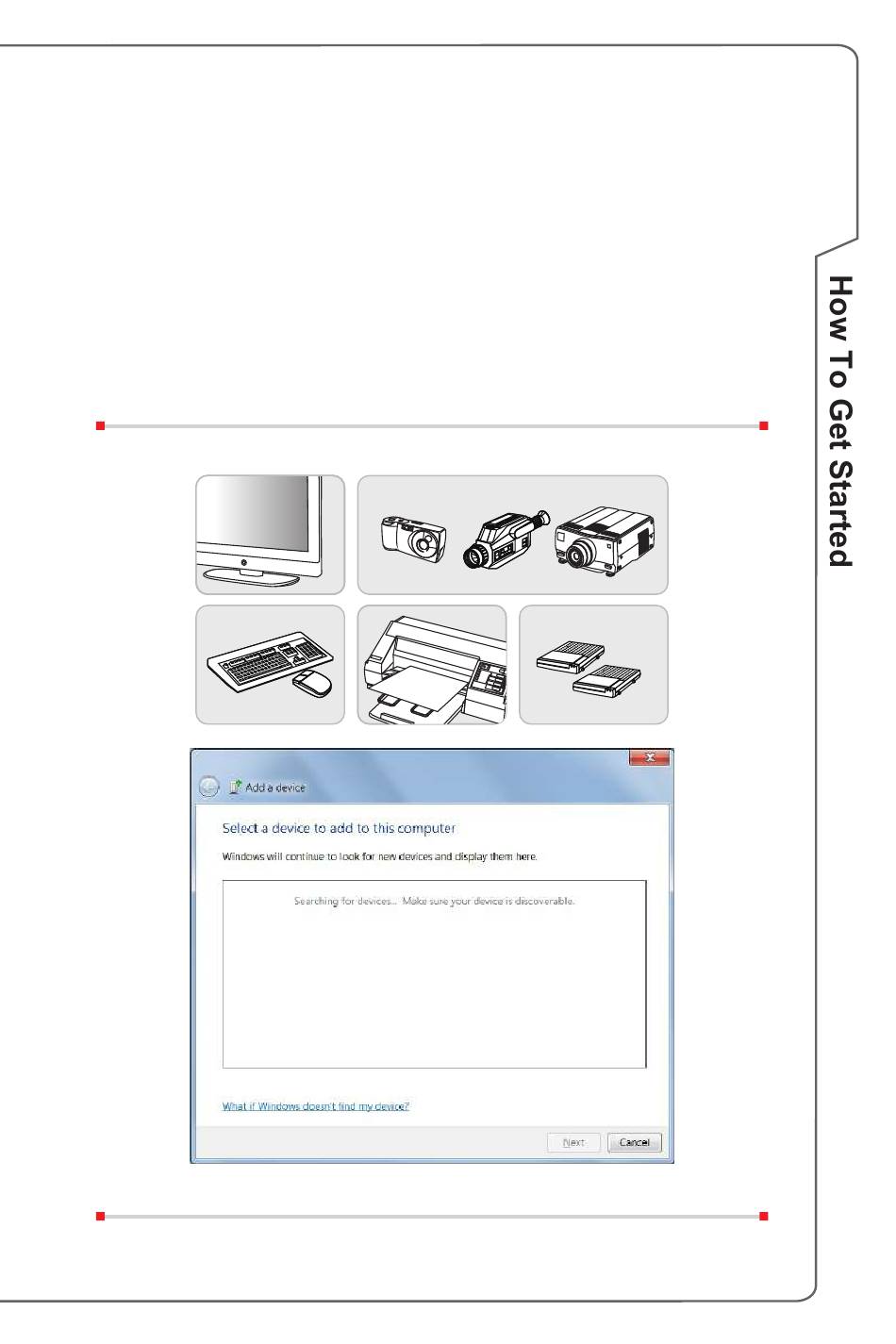 How To Get Started

Add a device

Select a device to add to this computer

Windows will continue to look for new devices and display them here.

Searching for devices... Make sure your device is discoverable.

What if Windows doesn't find my device?

Next

Cancel