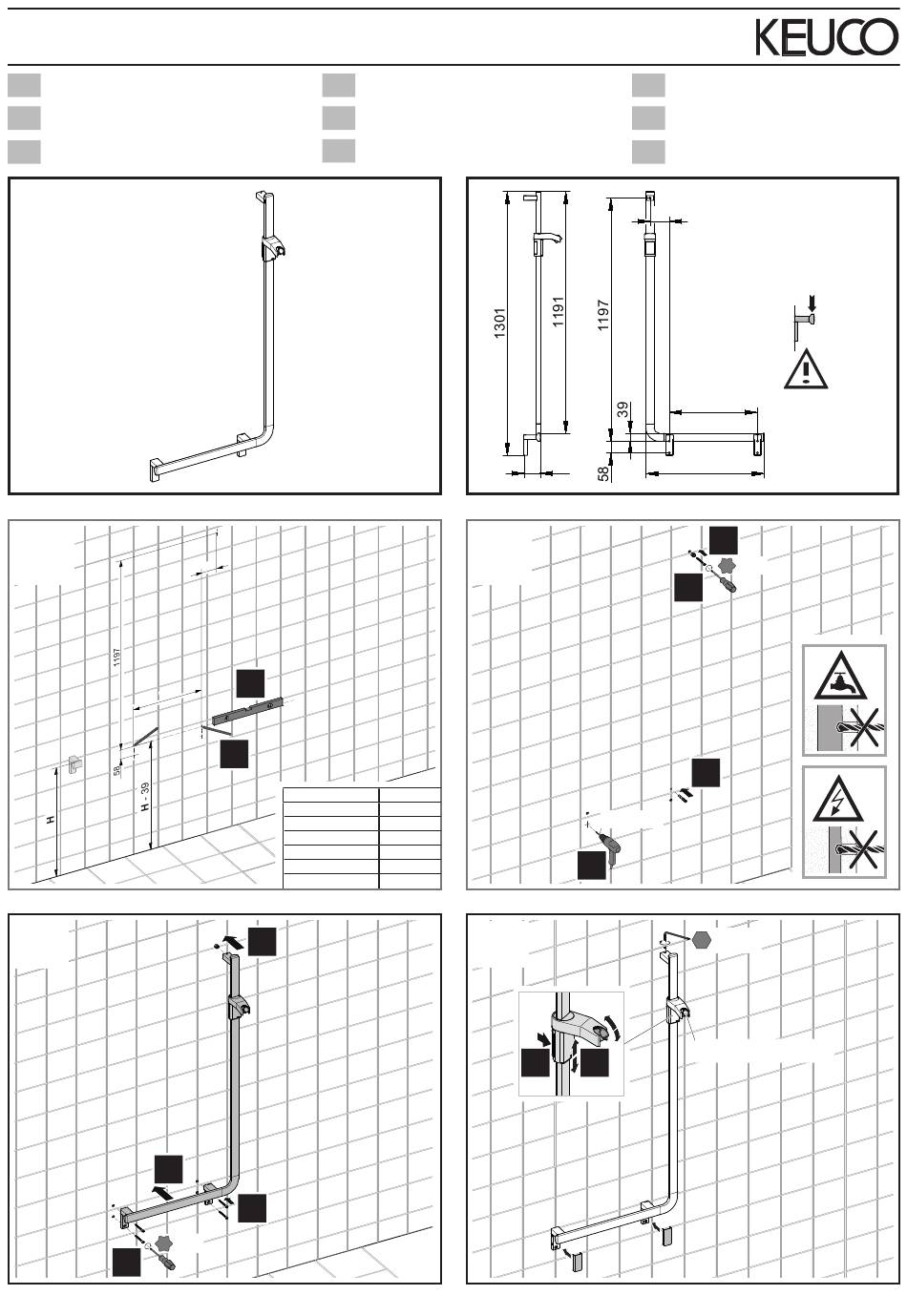 KEUCO

1301

1191

1197

39

58

1197

58

H

H - 39