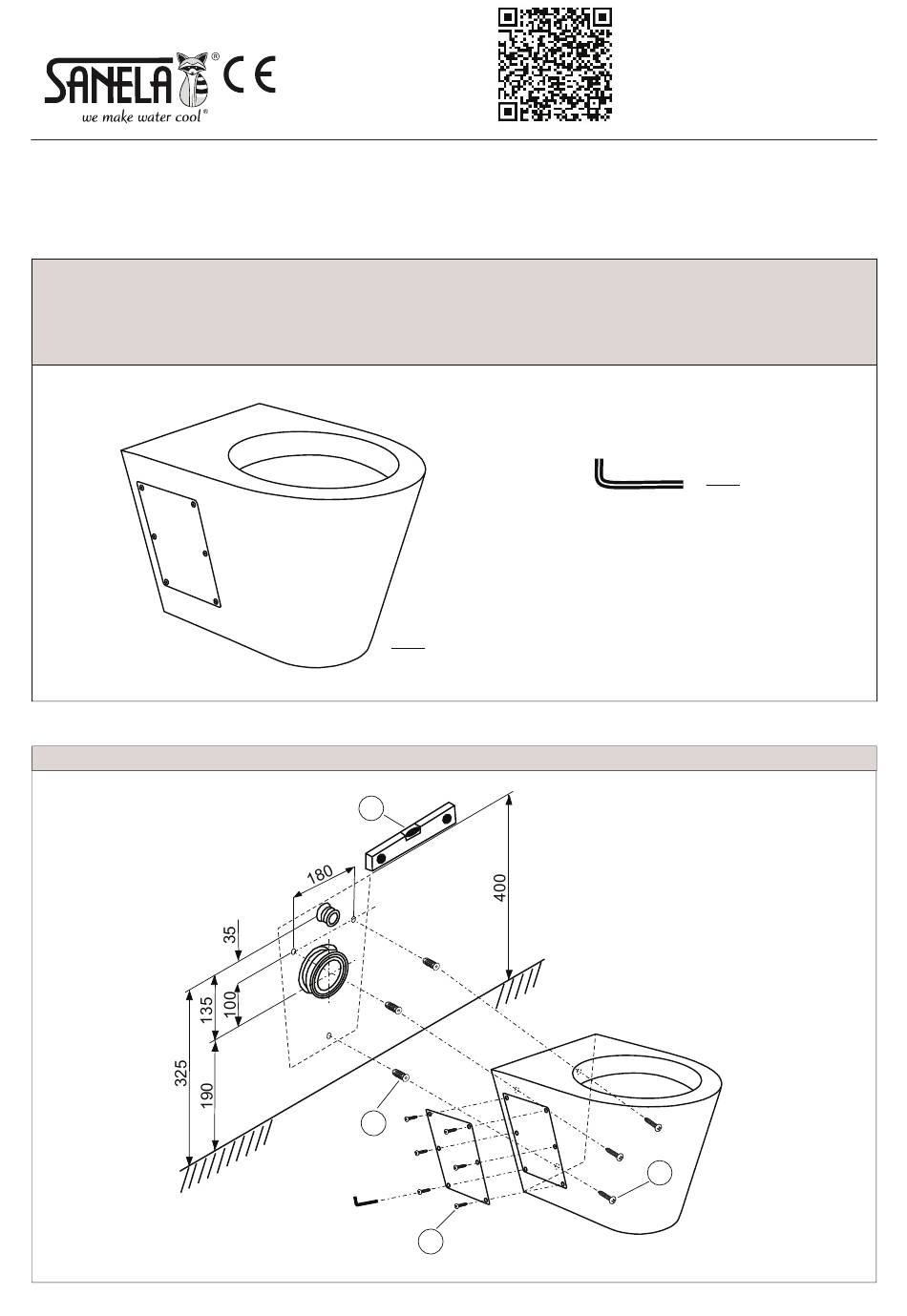 SANELA® CE
we make water cool®

180
400
35
135
100
325
190