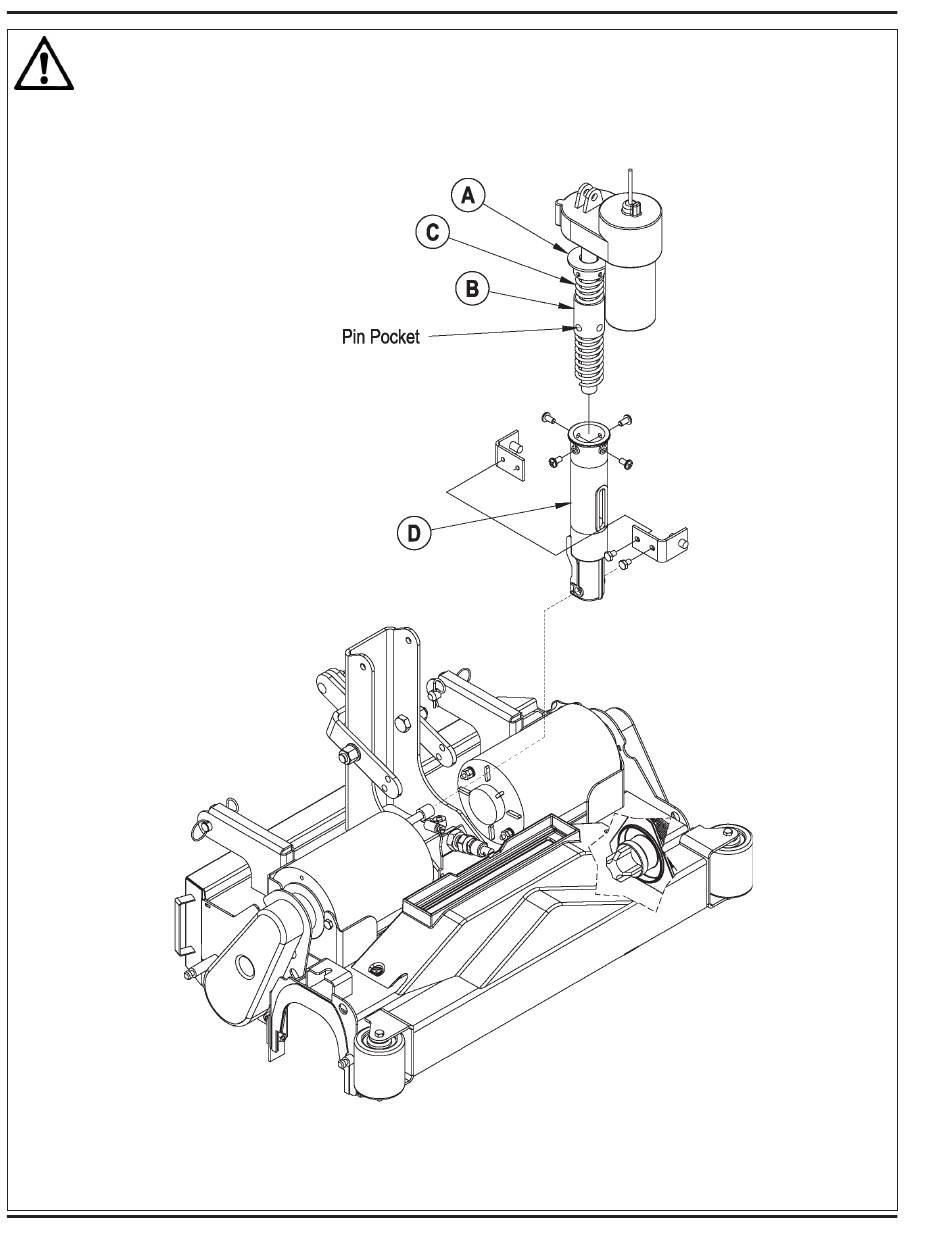 A

C

B

Pin Pocket

D