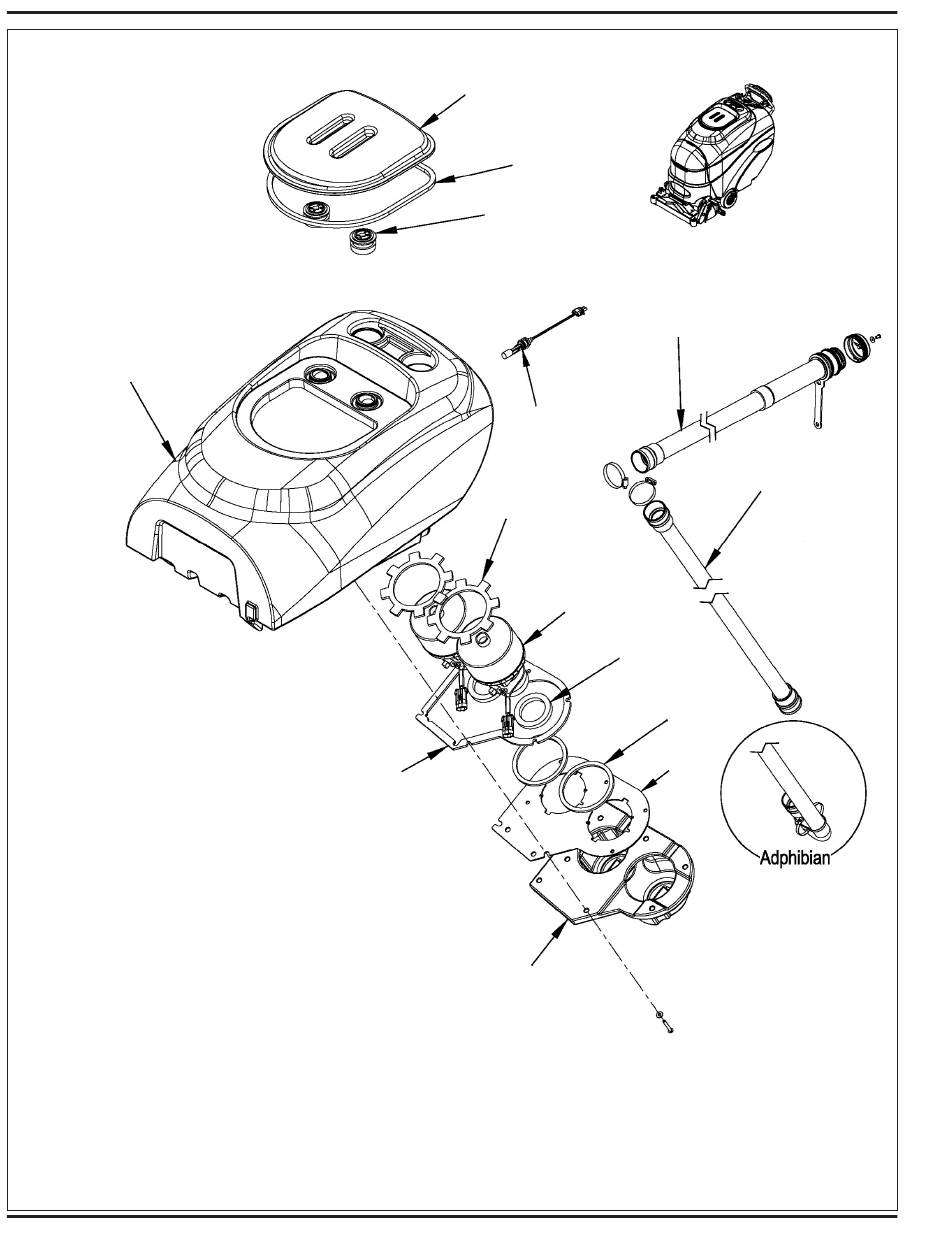 Adphibian