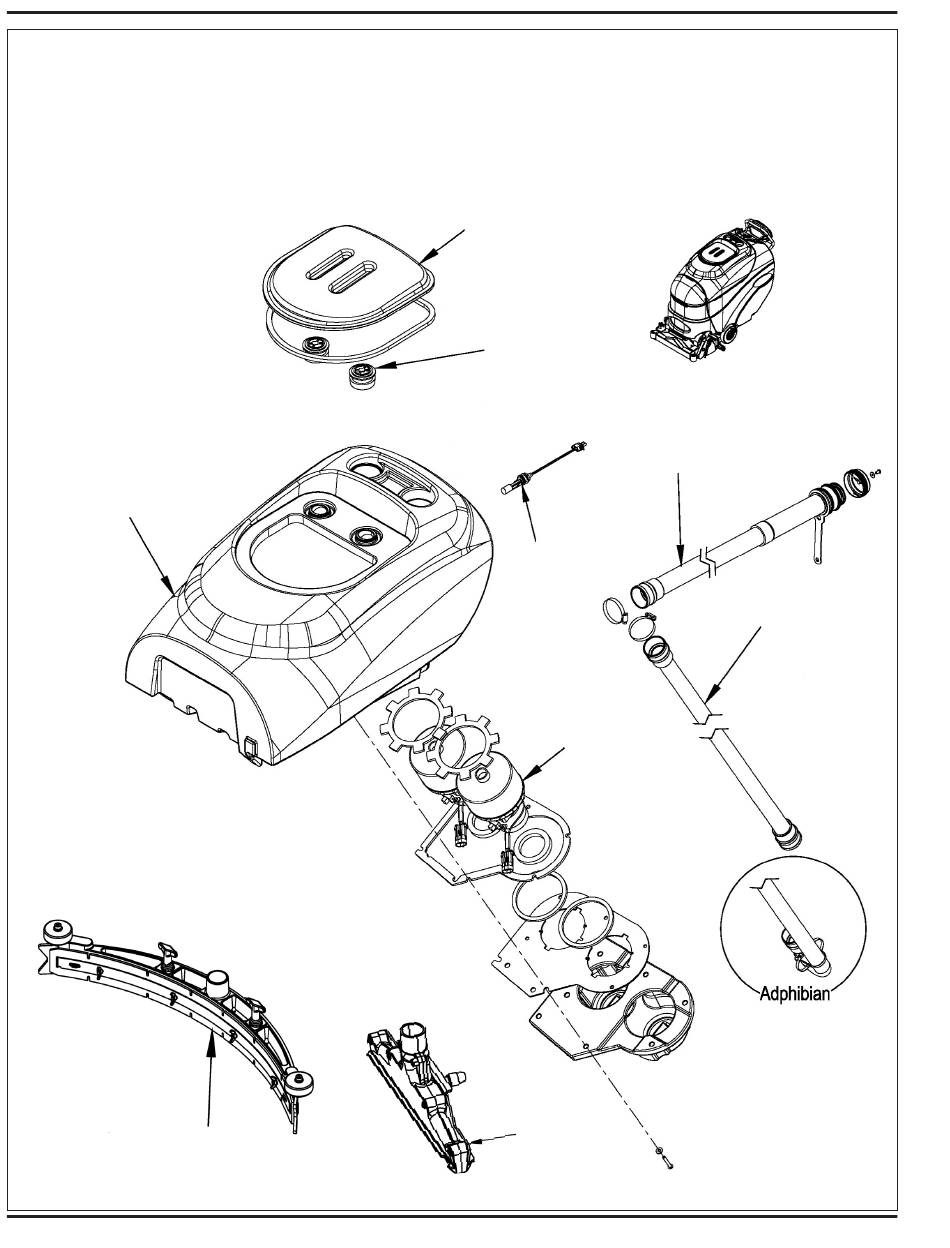 Adphibian