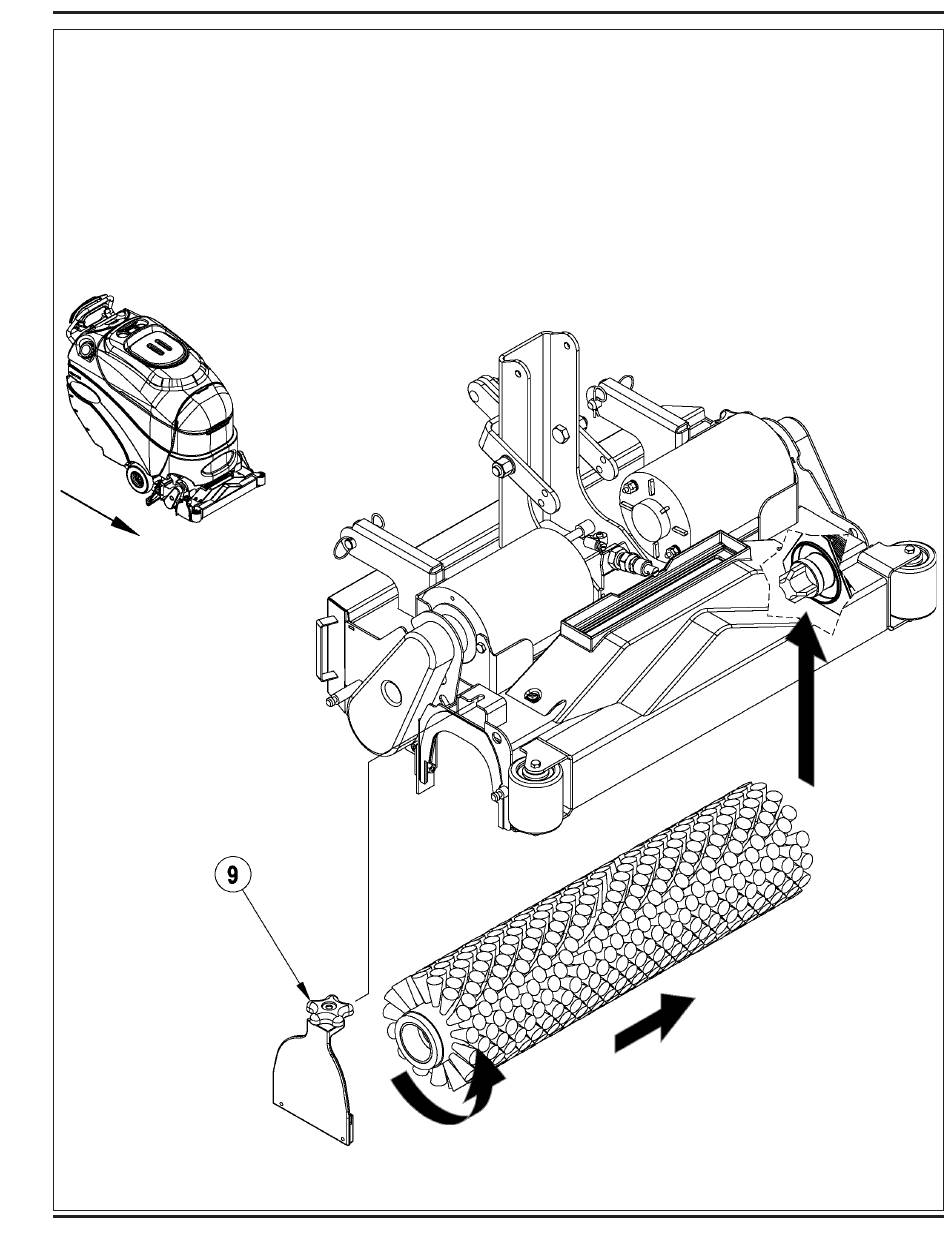 9