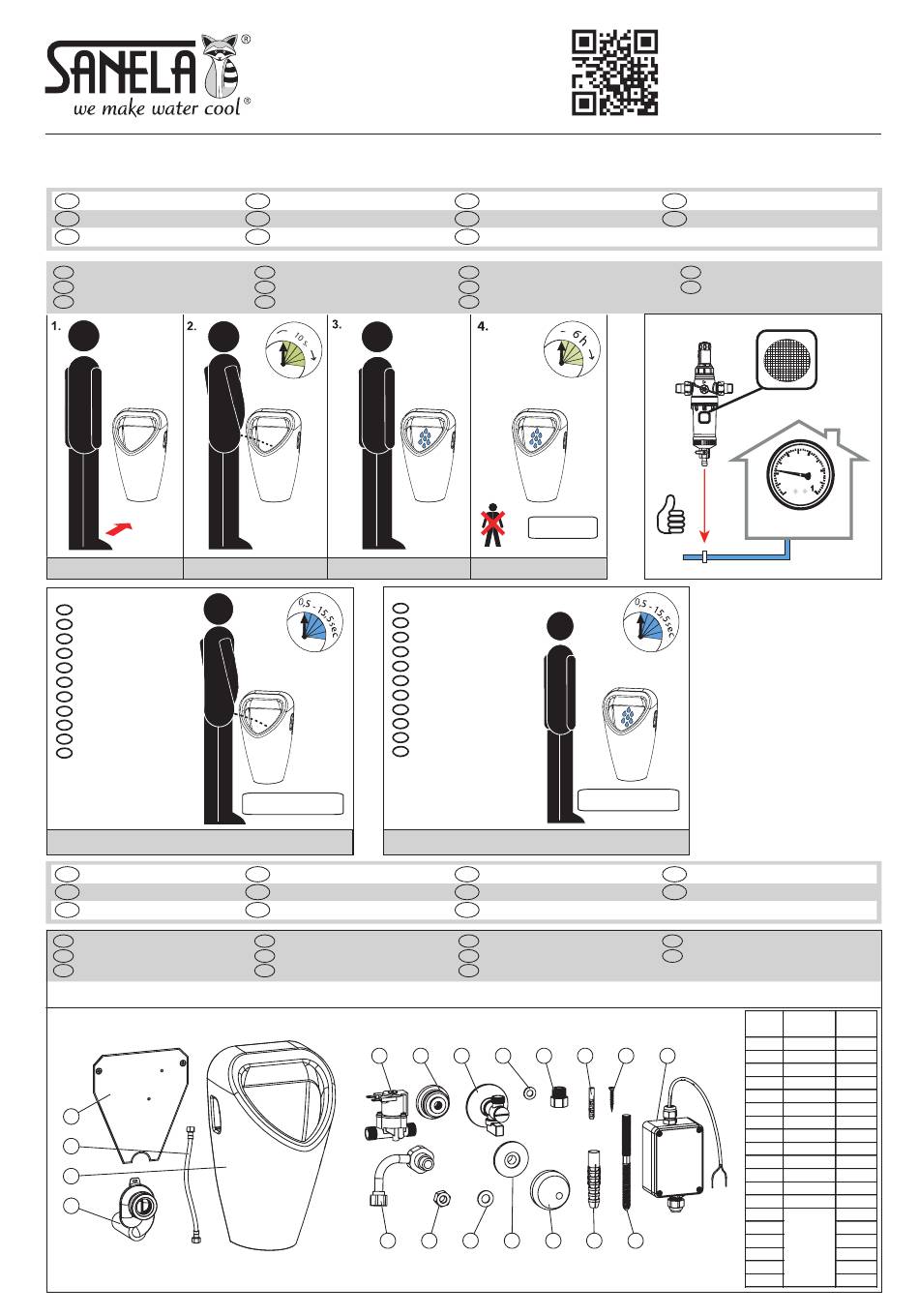 SANELA®
we make water cool®

1.

2.

10 s.

3.

4.

6 h

0,5 - 15,5 sec

0,5 - 15,5 sec