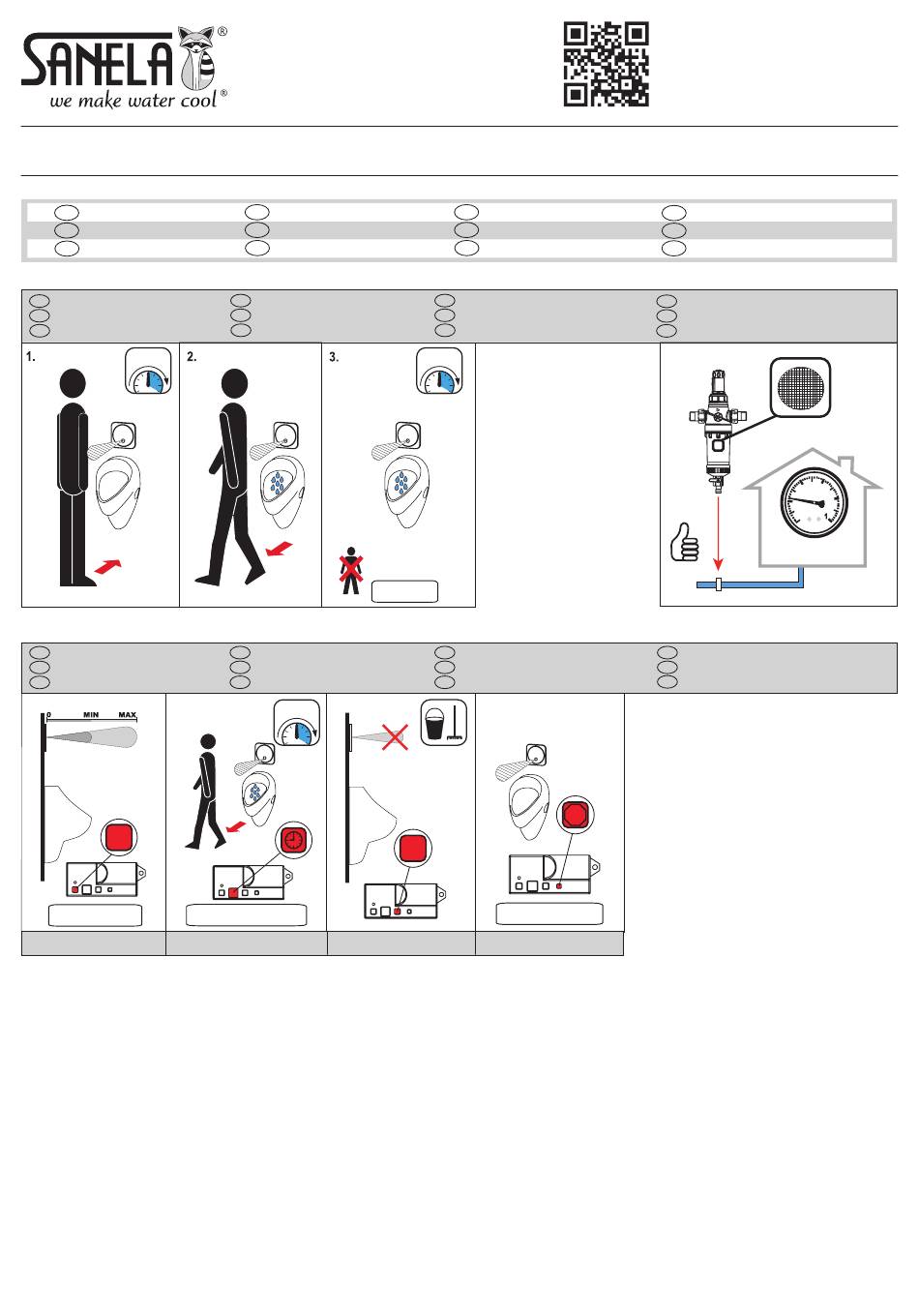 SANELA®
we make water cool®

1.

2.

3.

0 MIN MAX