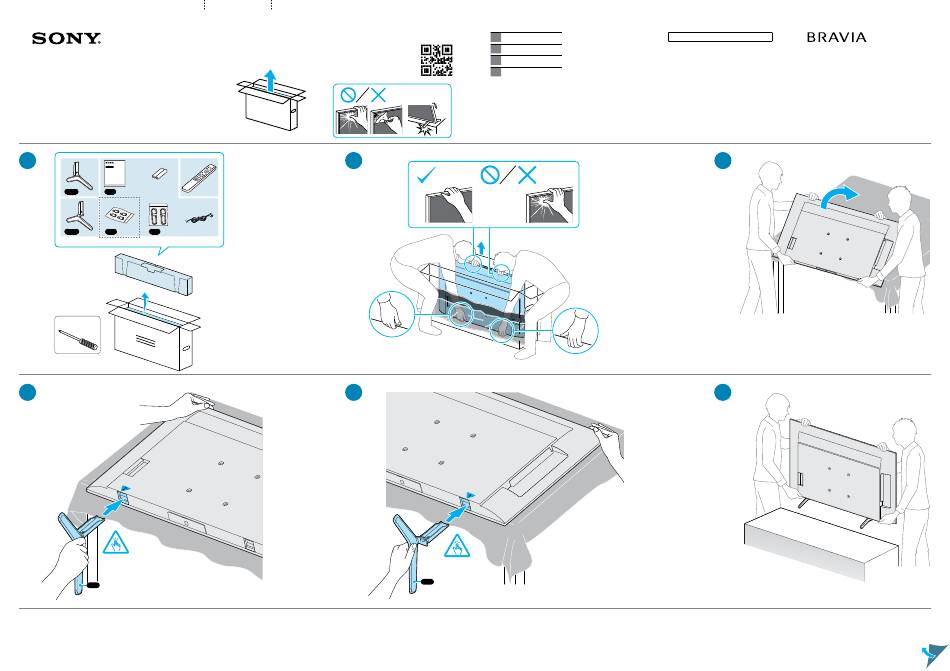 SONY

BRAVIA