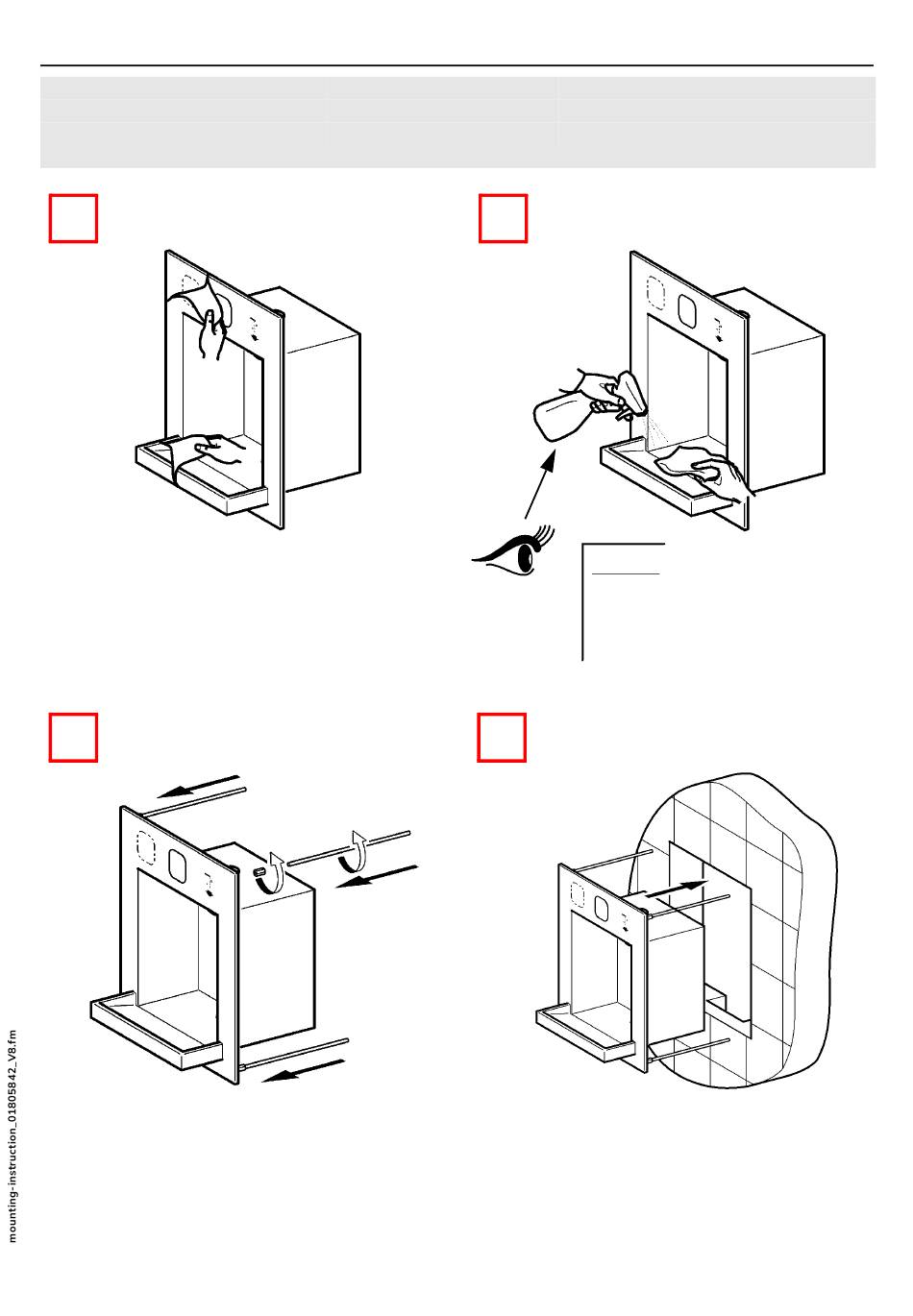 mounting-instruction_01805842_V8.fm