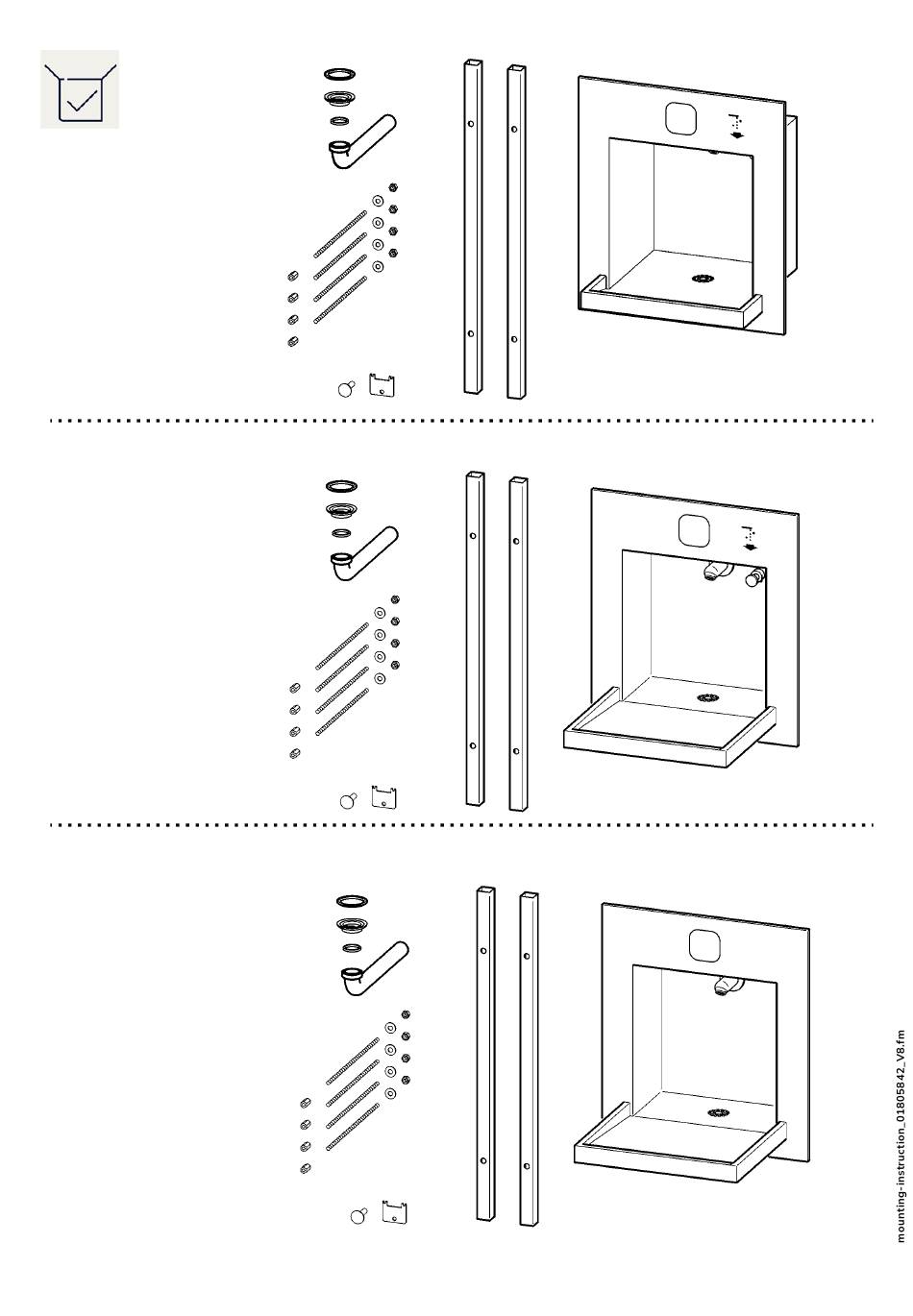 mounting-instruction_01805842_V8.fm