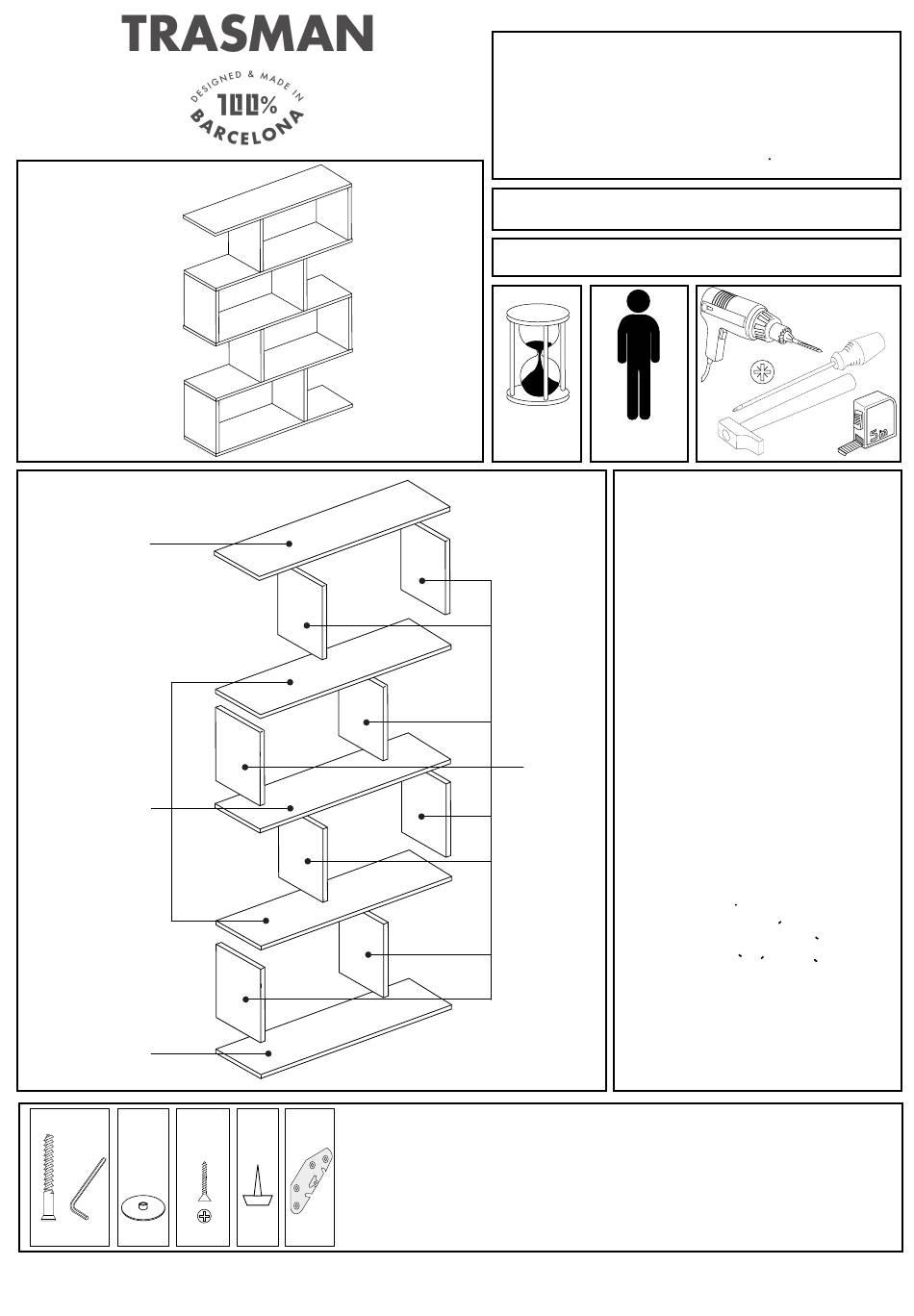 TRASMAN

DESIGNED & MADE IN
100%
BARCELONA

5m