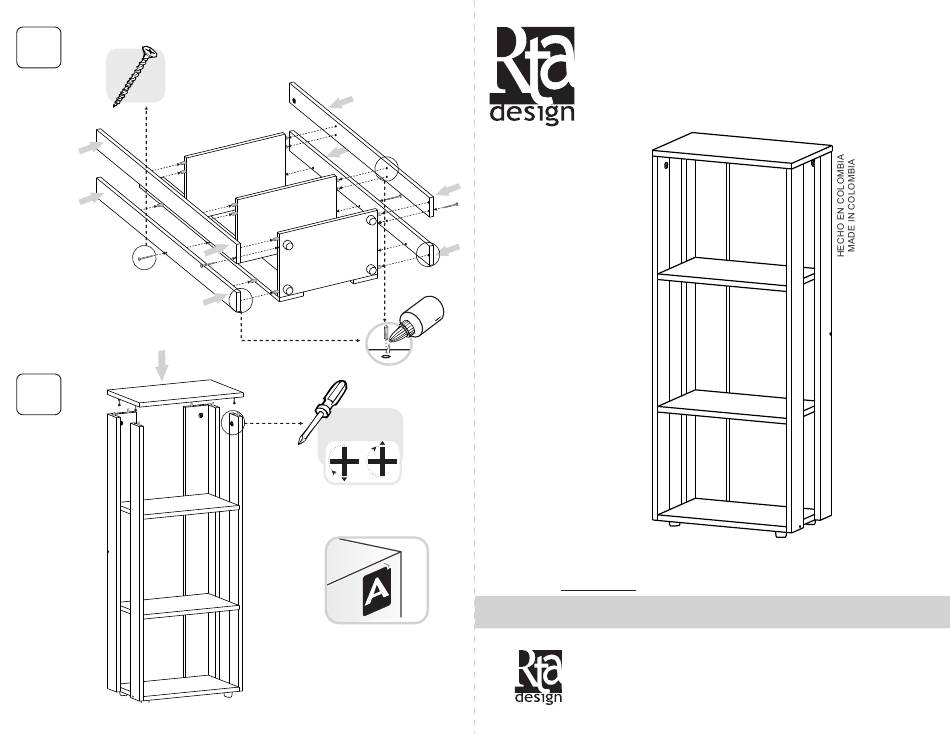 Rta
design

HECHO EN COLOMBIA
MADE IN COLOMBIA

A

Rta
design