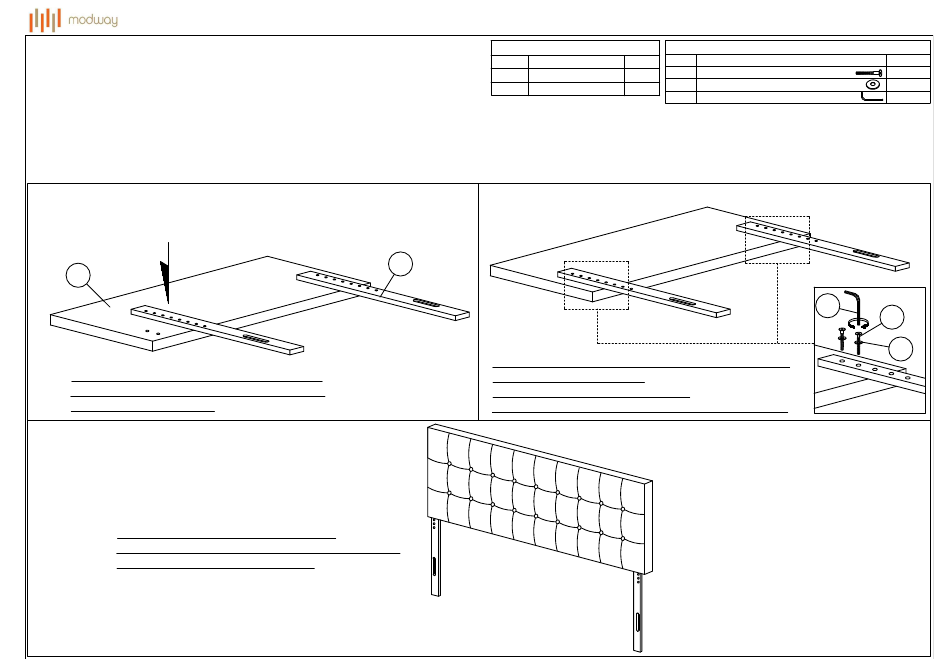 modway