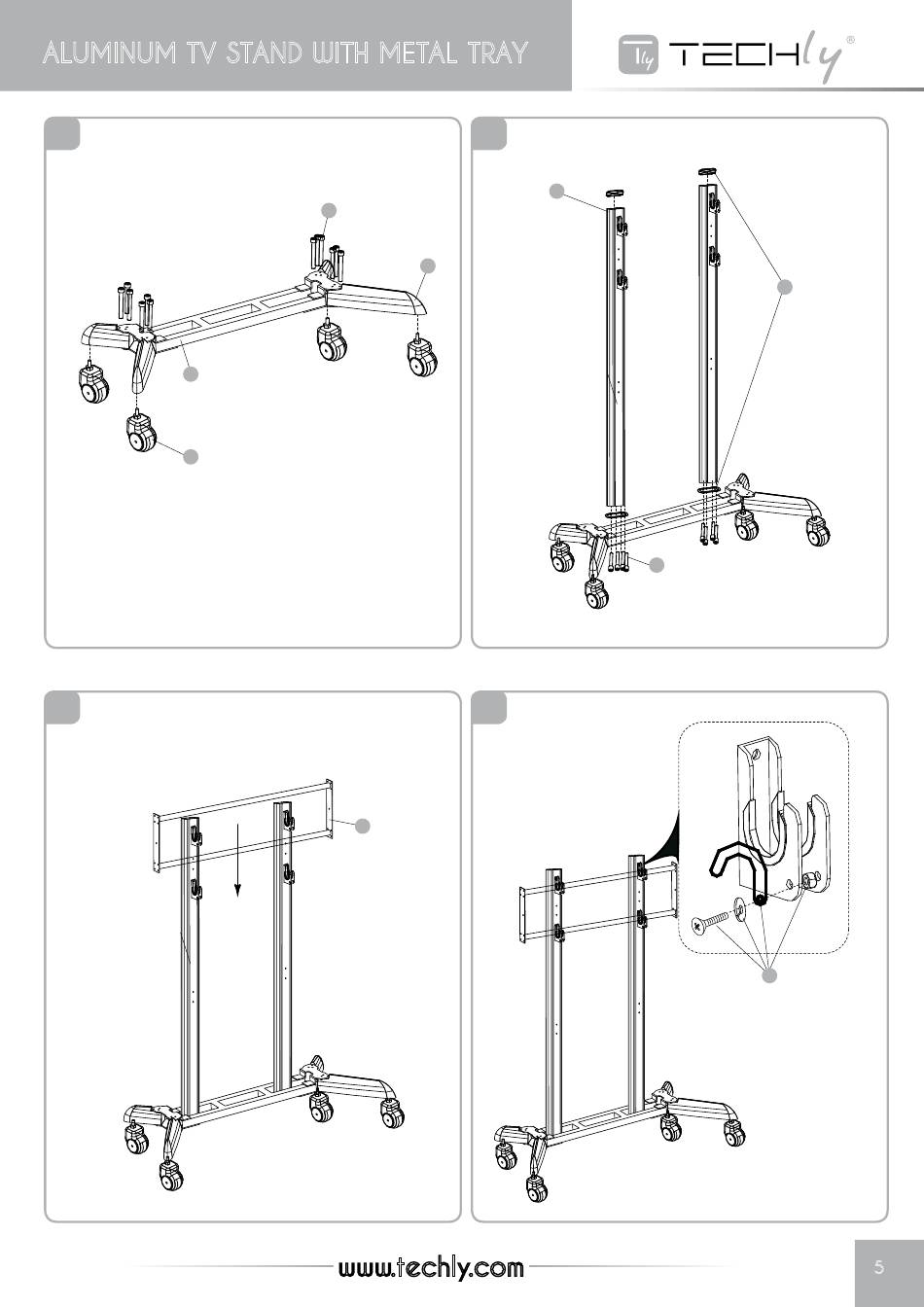 ALUMINUM TV STAND WITH METAL TRAY

Tly TECHly®

www.techly.com

5