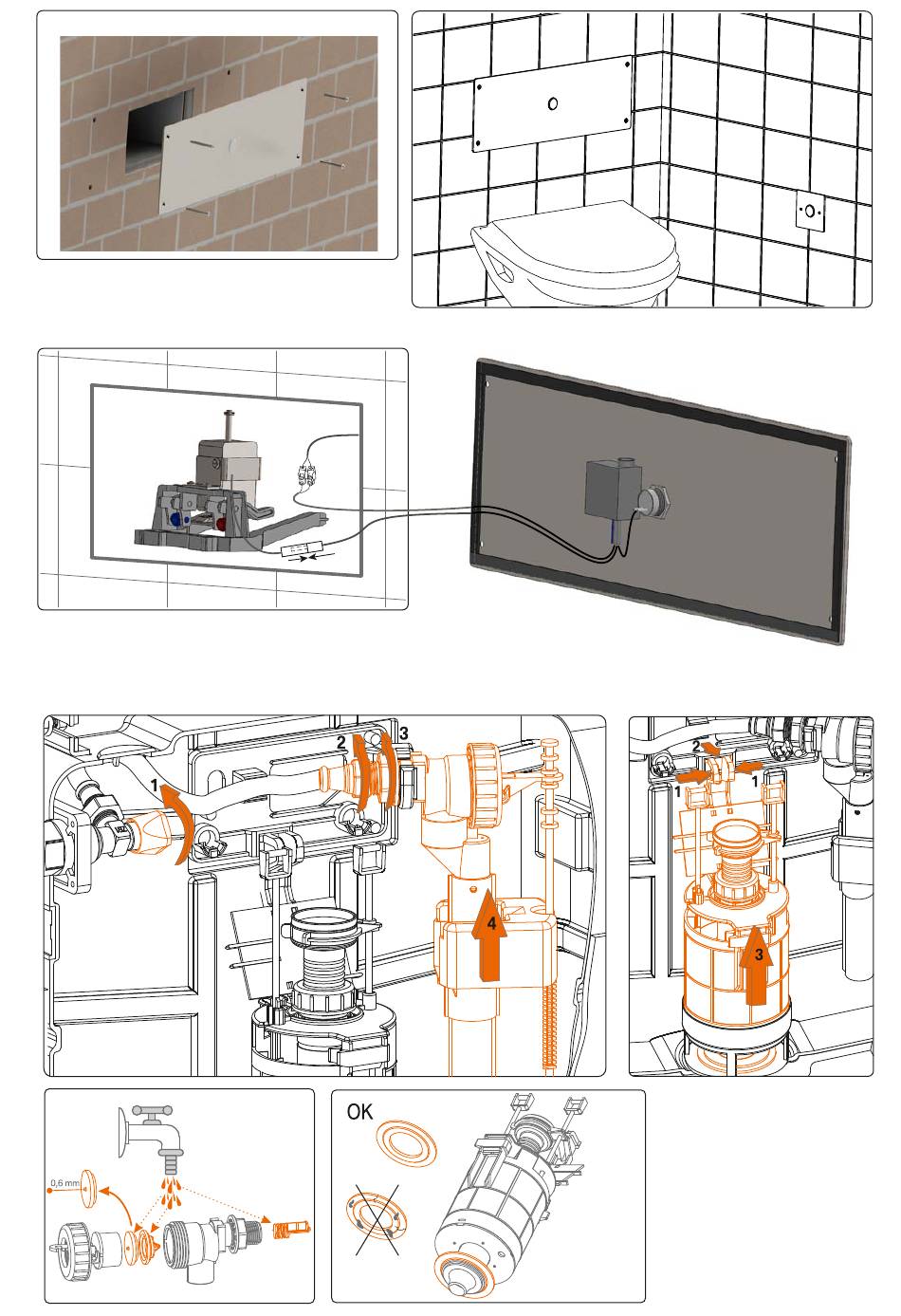 1
2
3
4
2
1
1
3
0,6 mm
OK