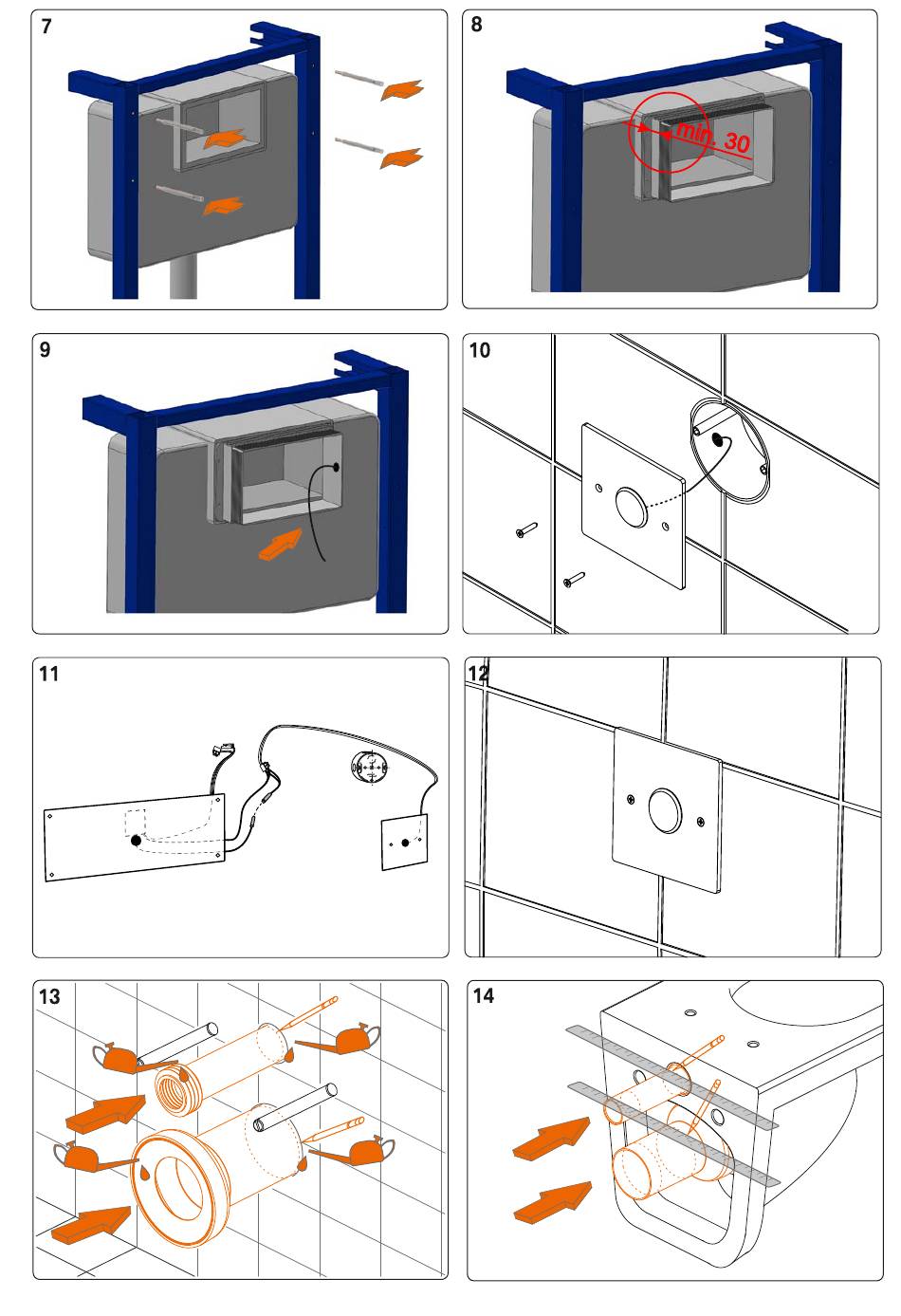 7

8

min. 30

9

10

11

12

13

14