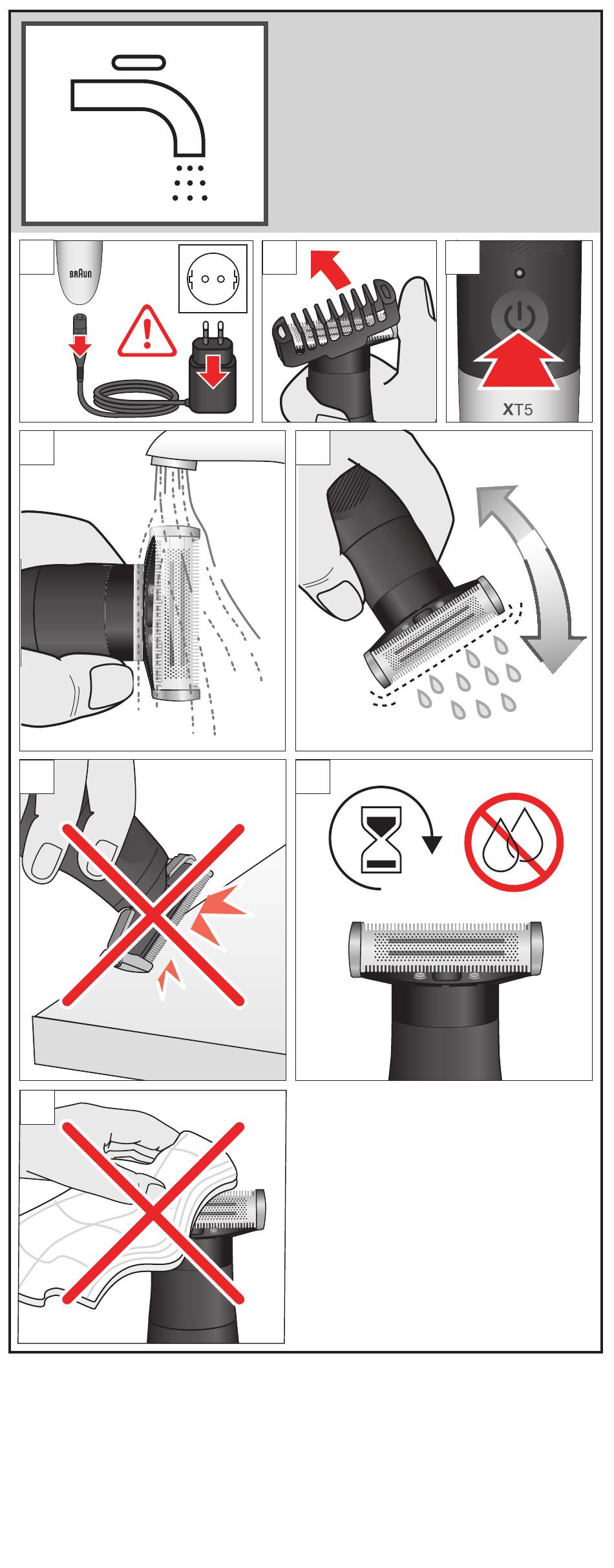 BRAUN

XT5