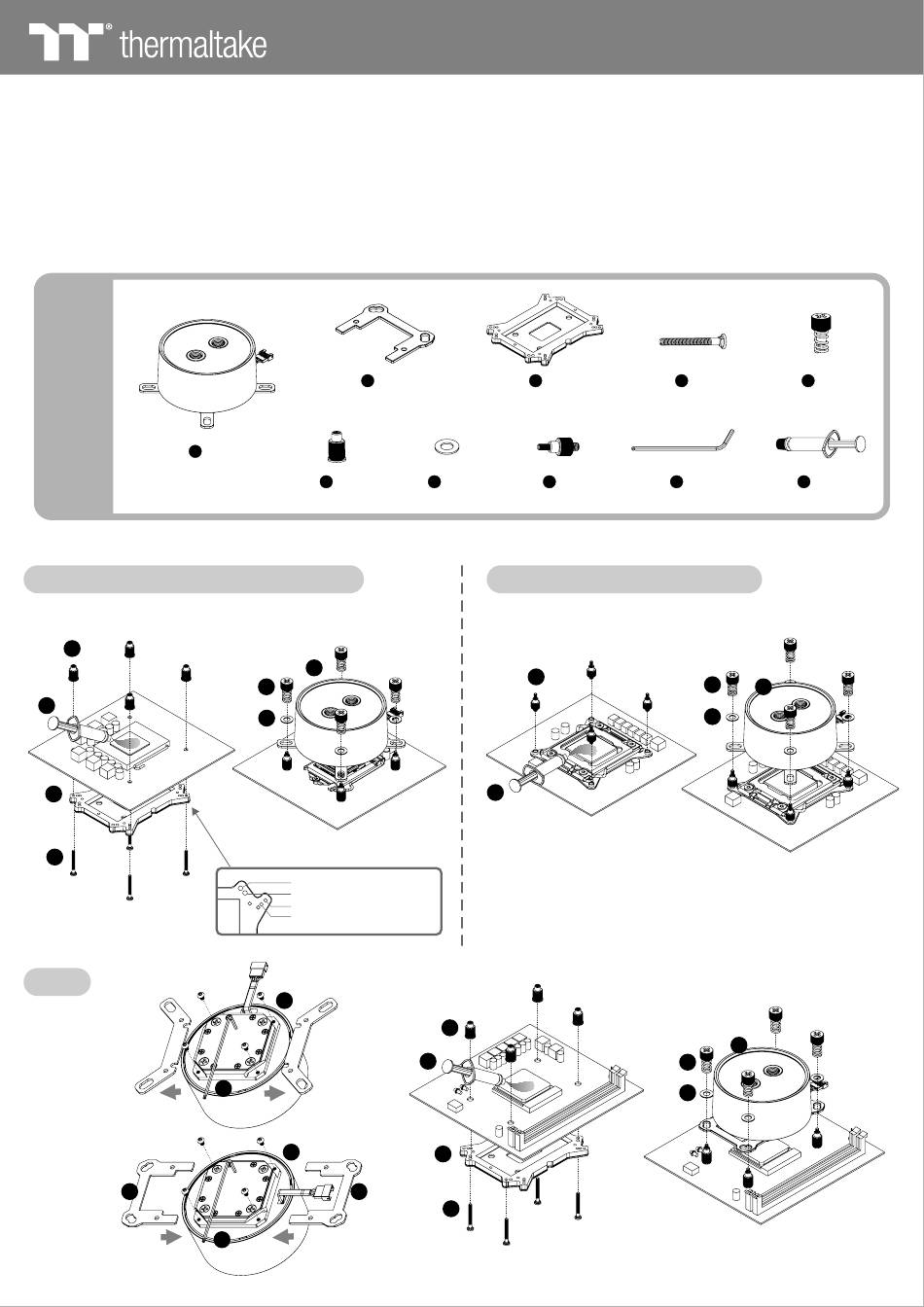 thermaltake