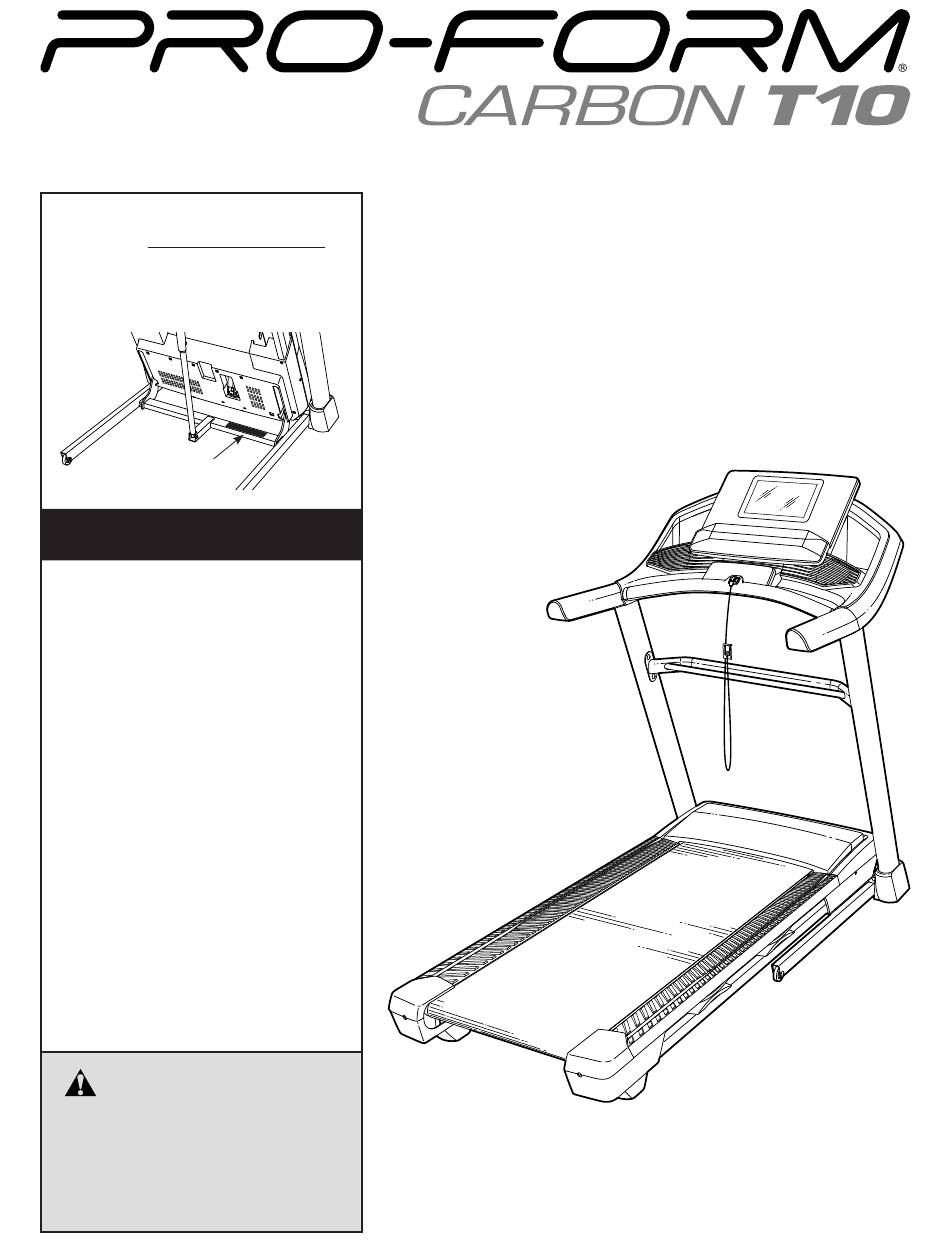 PRO-FORM®
CARBON T10